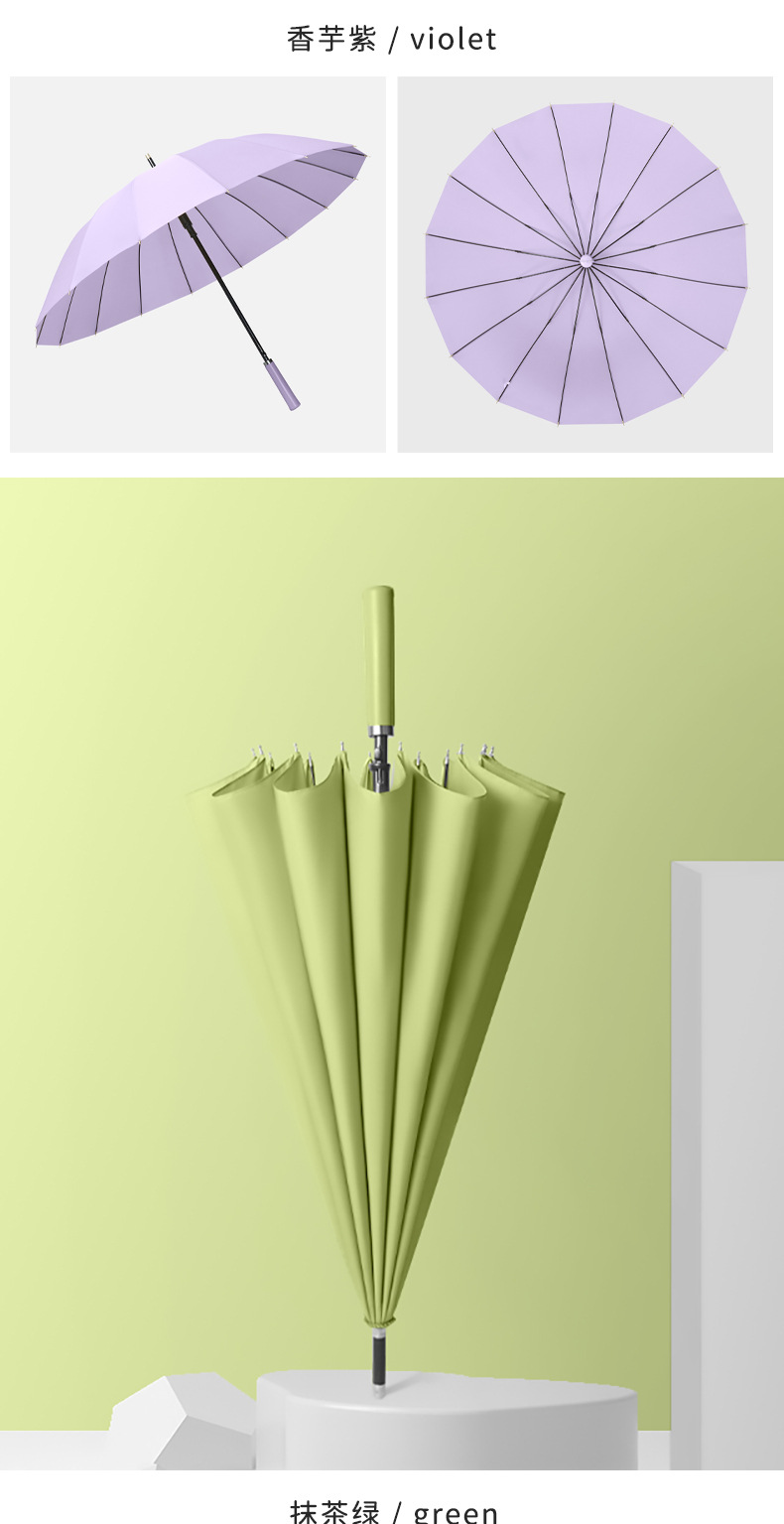 香芋紫 / violet

抹茶绿 / green