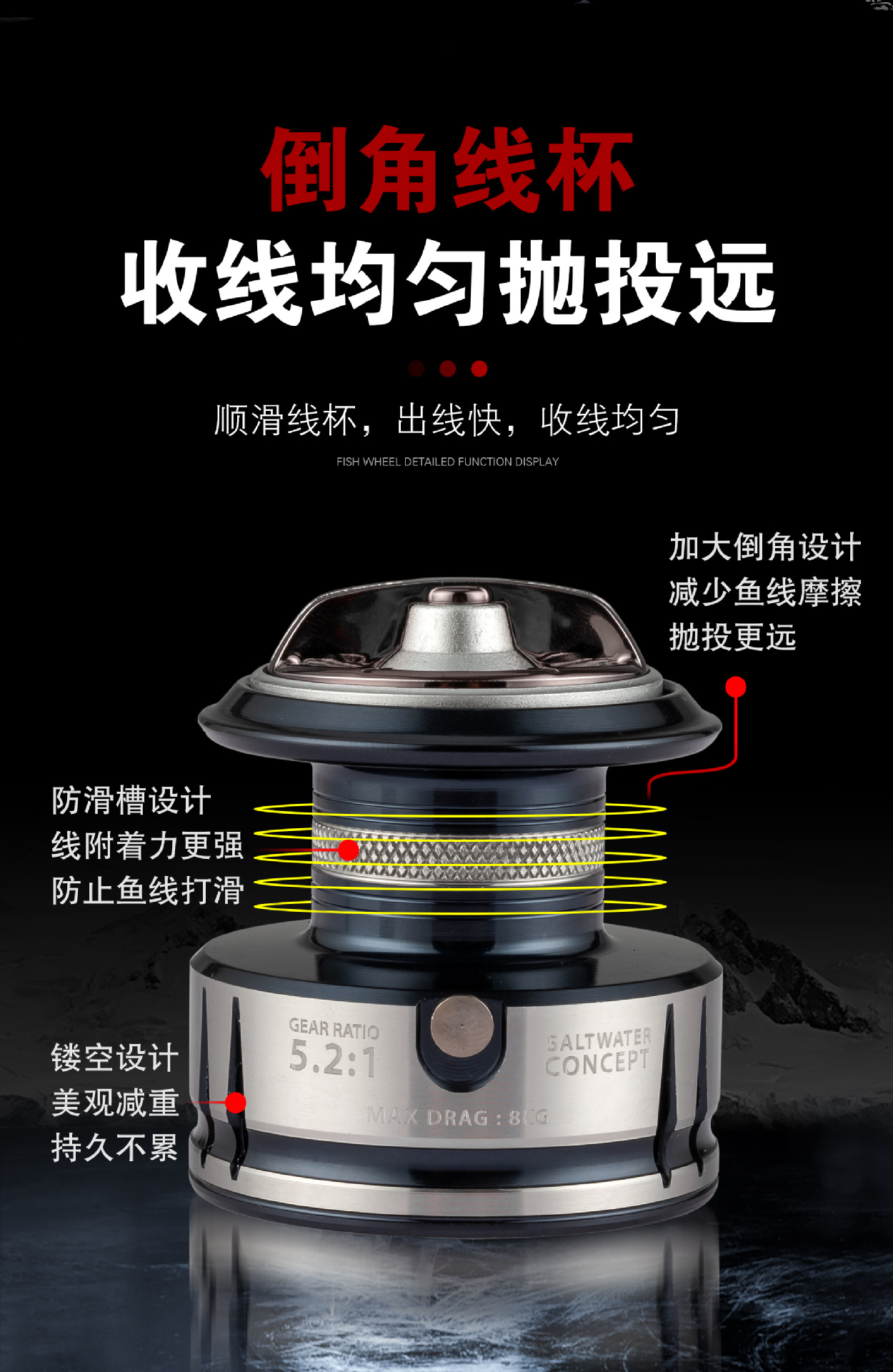 倒角线杯

收线均匀抛投远

顺滑线杯，出线快，收线均匀

FISH WHEEL DETAILED FUNCTION DISPLAY

加大倒角设计
减少鱼线摩擦
抛投更远

防滑槽设计
线附着力更强
防止鱼线打滑

镂空设计
美观减重
持久不累

GEAR RATIO
5.2:1

SALTWATER
CONCEPT

MAX DRAG : 8KG