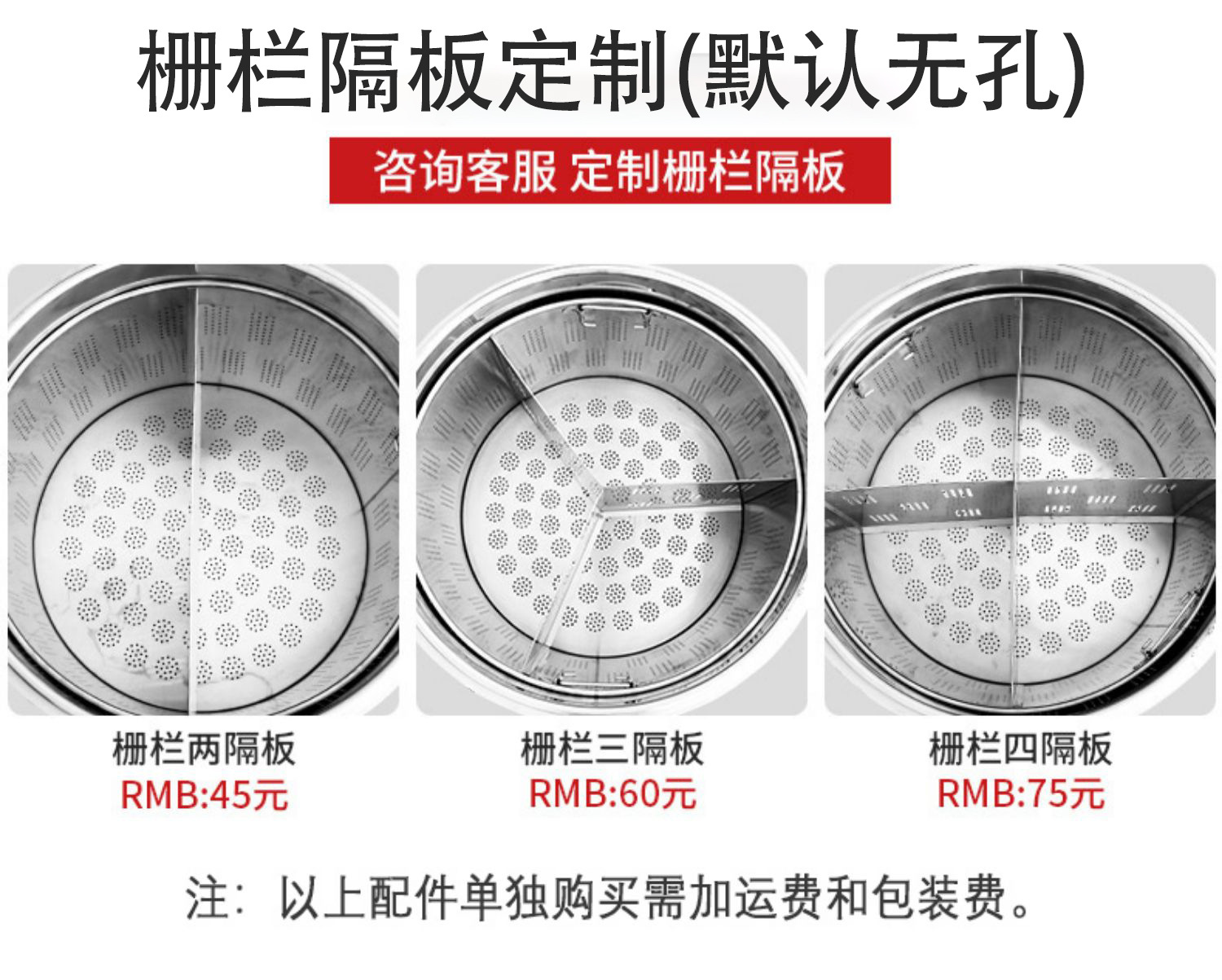 栅栏隔板定制(默认无孔)

咨询客服 定制栅栏隔板

栅栏两隔板
RMB:45元

栅栏三隔板
RMB:60元

栅栏四隔板
RMB:75元

注：以上配件单独购买需加运费和包装费。