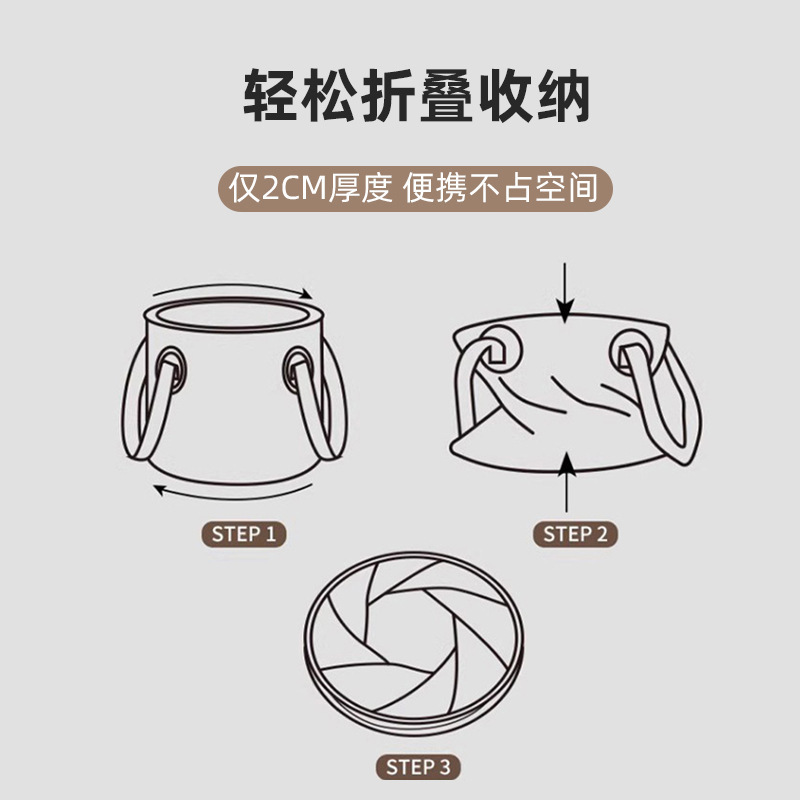 轻松折叠收纳

仅2CM厚度 便携不占空间

STEP 1

STEP 2

STEP 3