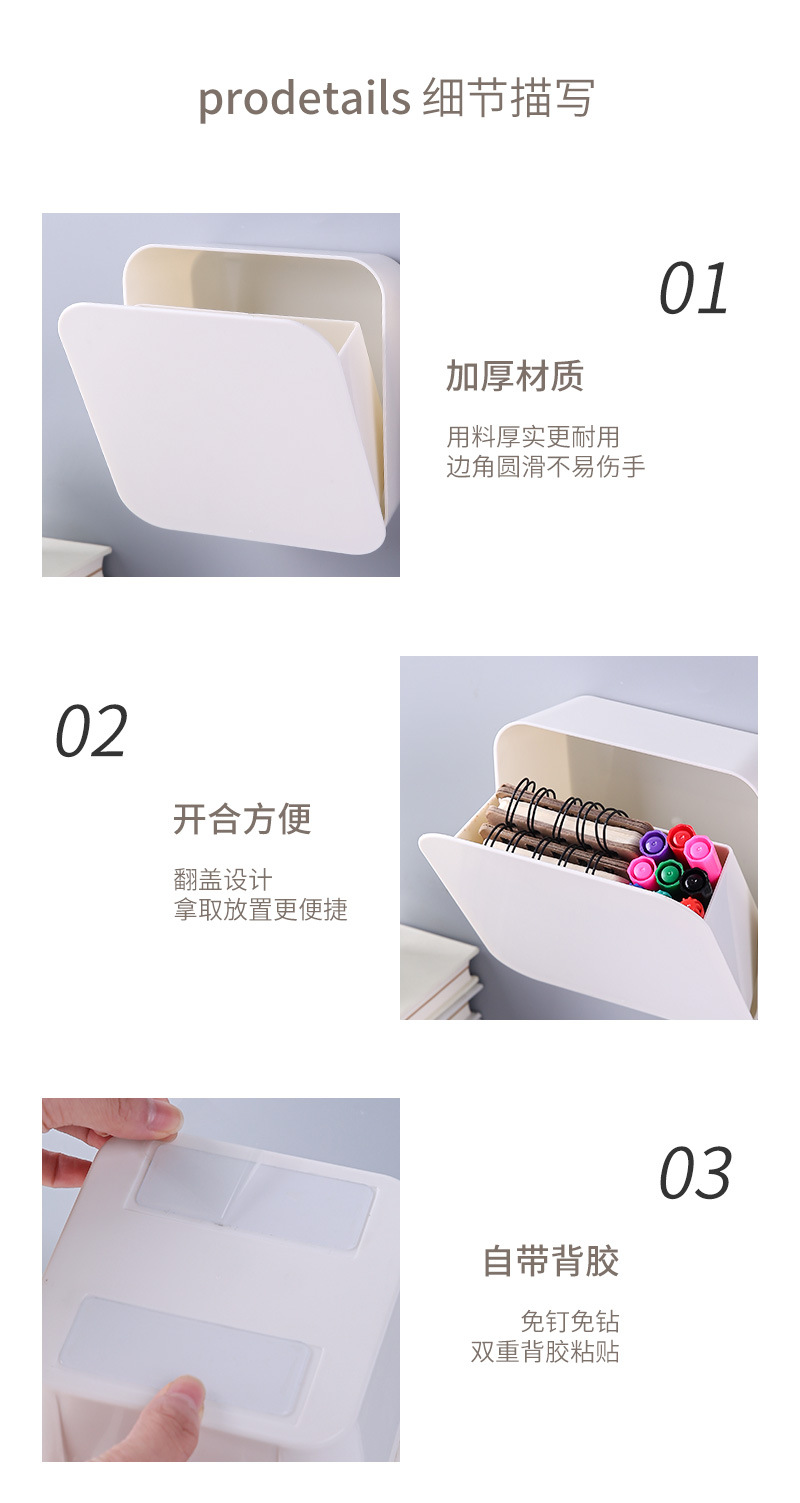 prodetails 细节描写

01

加厚材质

用料厚实更耐用
边角圆滑不易伤手

02

开合方便

翻盖设计
拿取放置更便捷

03

自带背胶

免钉免钻
双重背胶粘贴