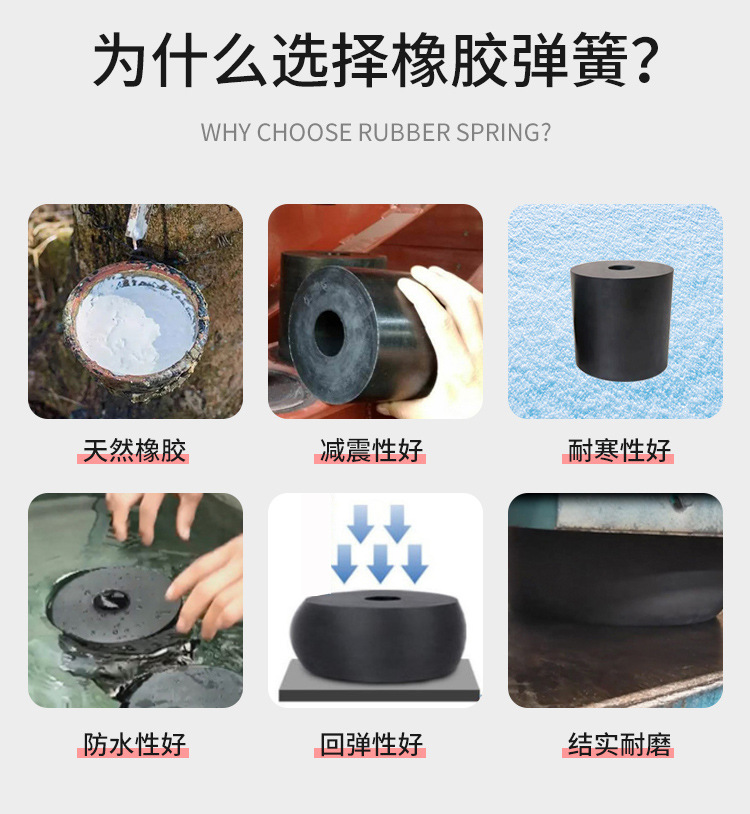 为什么选择橡胶弹簧?

WHY CHOOSE RUBBER SPRING?

天然橡胶

减震性好

耐寒性好

防水性好

回弹性好

结实耐磨