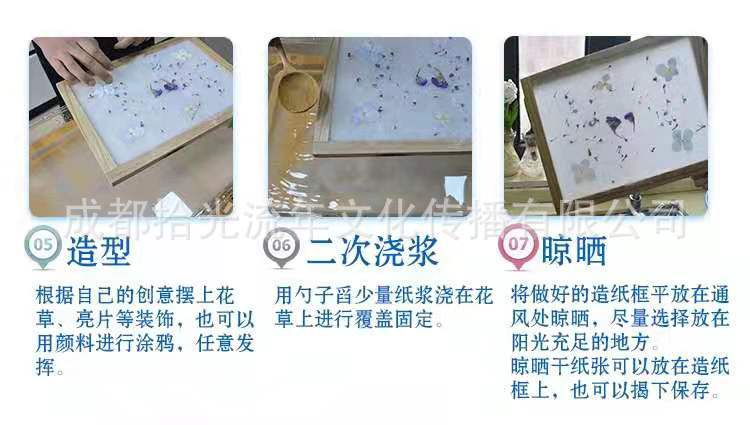 成都拾光流年文化传播有限公司

05 造型

根据自己的创意摆上花草、亮片等装饰，也可以用颜料进行涂鸦，任意发挥。

06 二次浇浆

用勺子舀少量纸浆浇在花草上进行覆盖固定。

07 晾晒

将做好的造纸框平放在通风处晾晒，尽量选择放在阳光充足的地方。
晾晒干纸张可以放在造纸框上，也可以揭下保存。