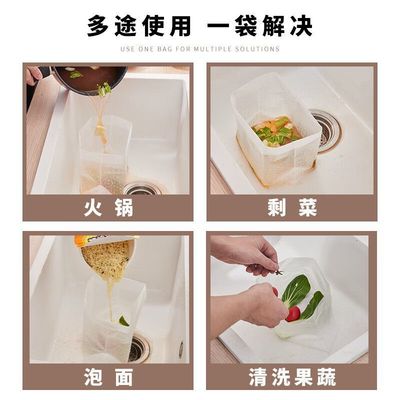 多途使用 一袋解决

USE ONE BAG FOR MULTIPLE SOLUTIONS

火锅

剩菜

泡面

清洗果蔬