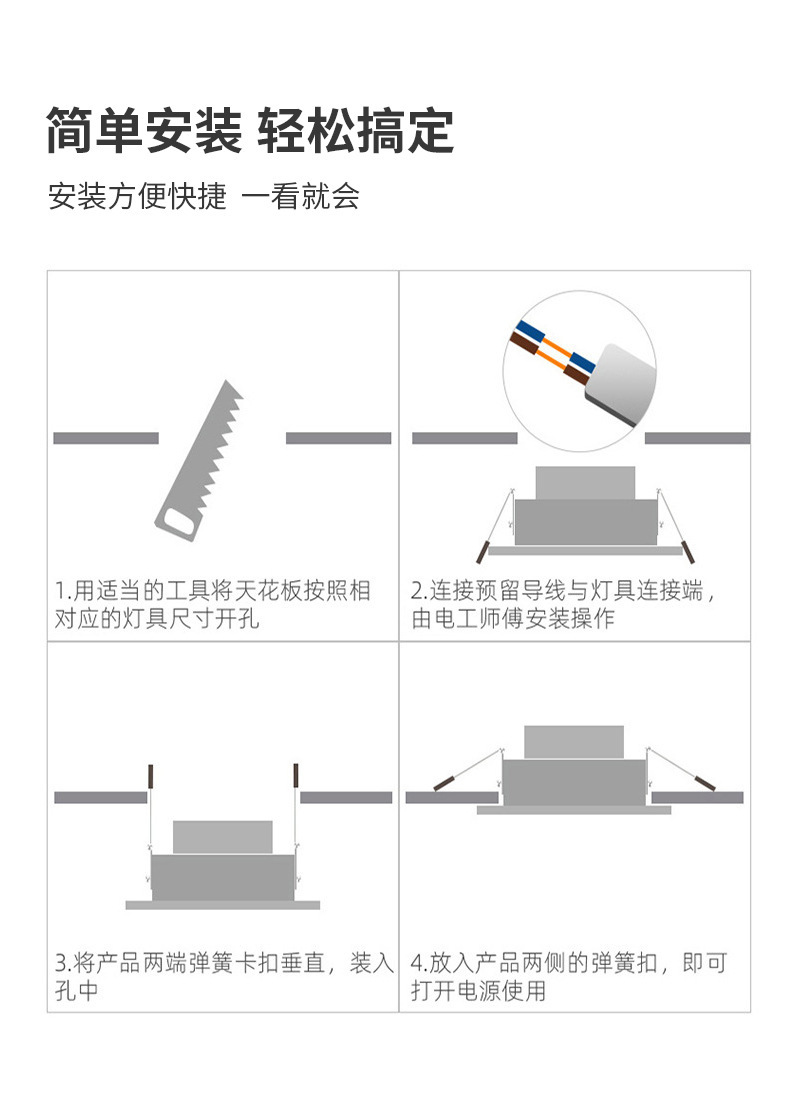 简单安装 轻松搞定

安装方便快捷 一看就会

1.用适当的工具将天花板按照相对应的灯具尺寸开孔

2.连接预留导线与灯具连接端，由电工师傅安装操作

3.将产品两端弹簧卡扣垂直，装入孔中

4.放入产品两侧的弹簧扣，即可打开电源使用