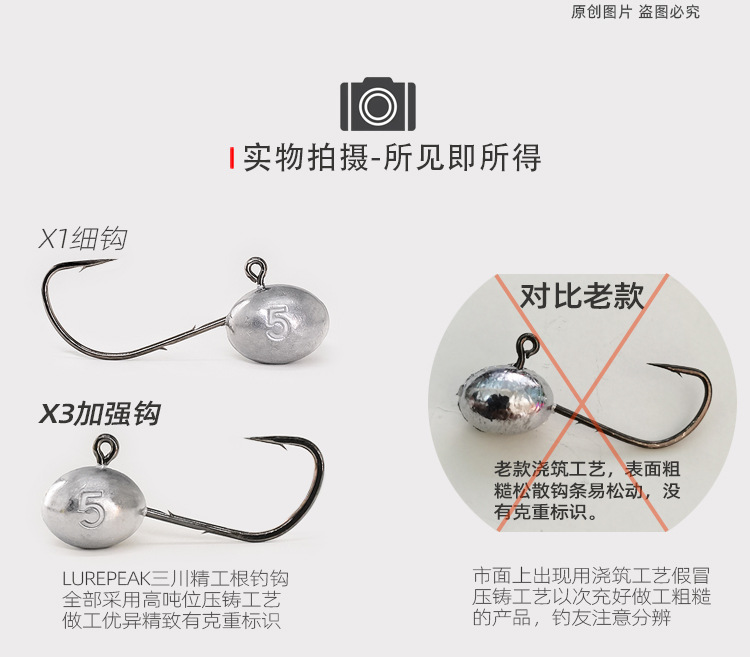 原创图片 盗图必究

实物拍摄-所见即所得

X1细钩

5

X3加强钩

5

LUREPEAK三川精工根钓钩
全部采用高吨位压铸工艺
做工优异精致有克重标识

对比老款

老款浇筑工艺，表面粗糙松散钩条易松动，没有克重标识。

市面上出现用浇筑工艺假冒压铸工艺以次充好做工粗糙的产品，钓友注意分辨