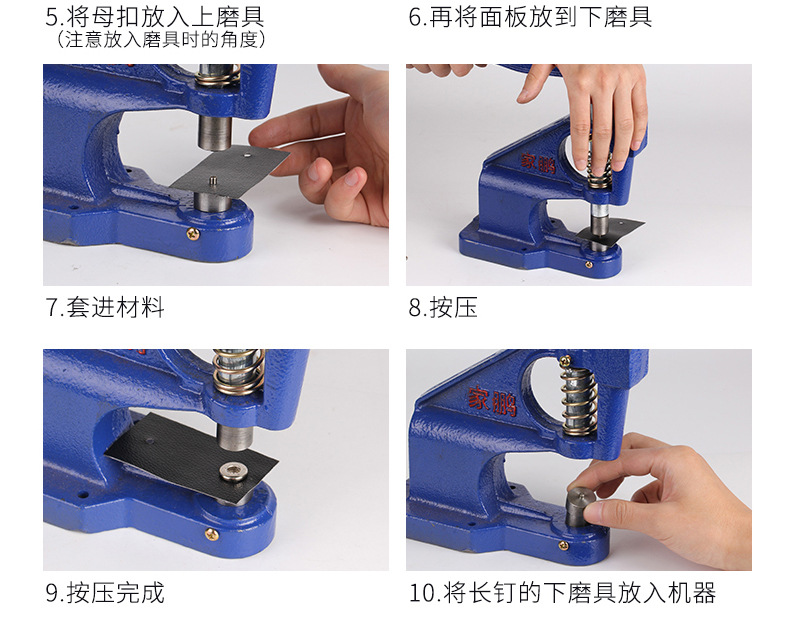 5.将母扣放入上磨具
（注意放入磨具时的角度）

6.再将面板放到下磨具

家鹏

7.套进材料

8.按压

家鹏

9.按压完成

10.将长钉的下磨具放入机器