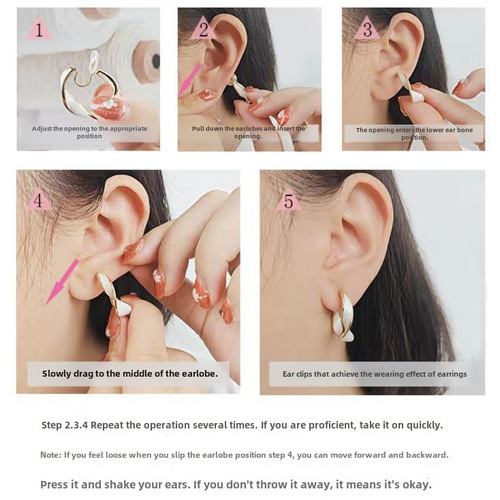 1

Adjust the opening to the appropriate position

2

Pull down the earlobes and insert the opening.

3

The opening enters the lower ear bone position.

4

Slowly drag to the middle of the earlobe.

5

Ear clips that achieve the wearing effect of earrings

Step 2.3.4 Repeat the operation several times. If you are proficient, take it on quickly.

Note: If you feel loose when you slip the earlobe position step 4, you can move forward and backward.

Press it and shake your ears. If you don't throw it away, it means it's okay.