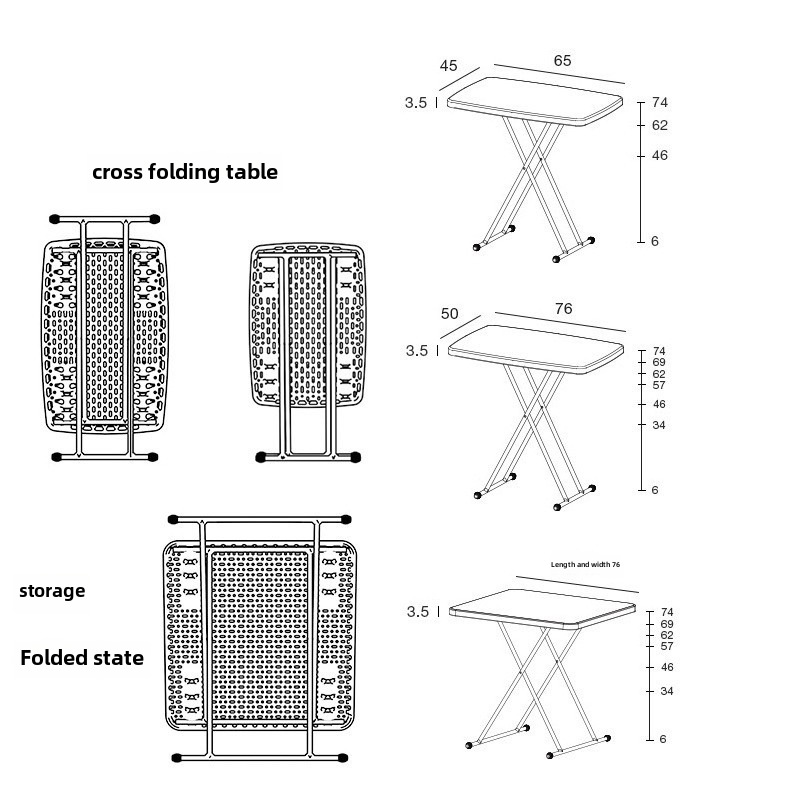 cross folding table

storage

Folded state

45
65
3.5
74
62
46
6

50
76
3.5
74
69
62
57
46
34
6

Length and width 76
3.5
74
69
62
57
46
34
6