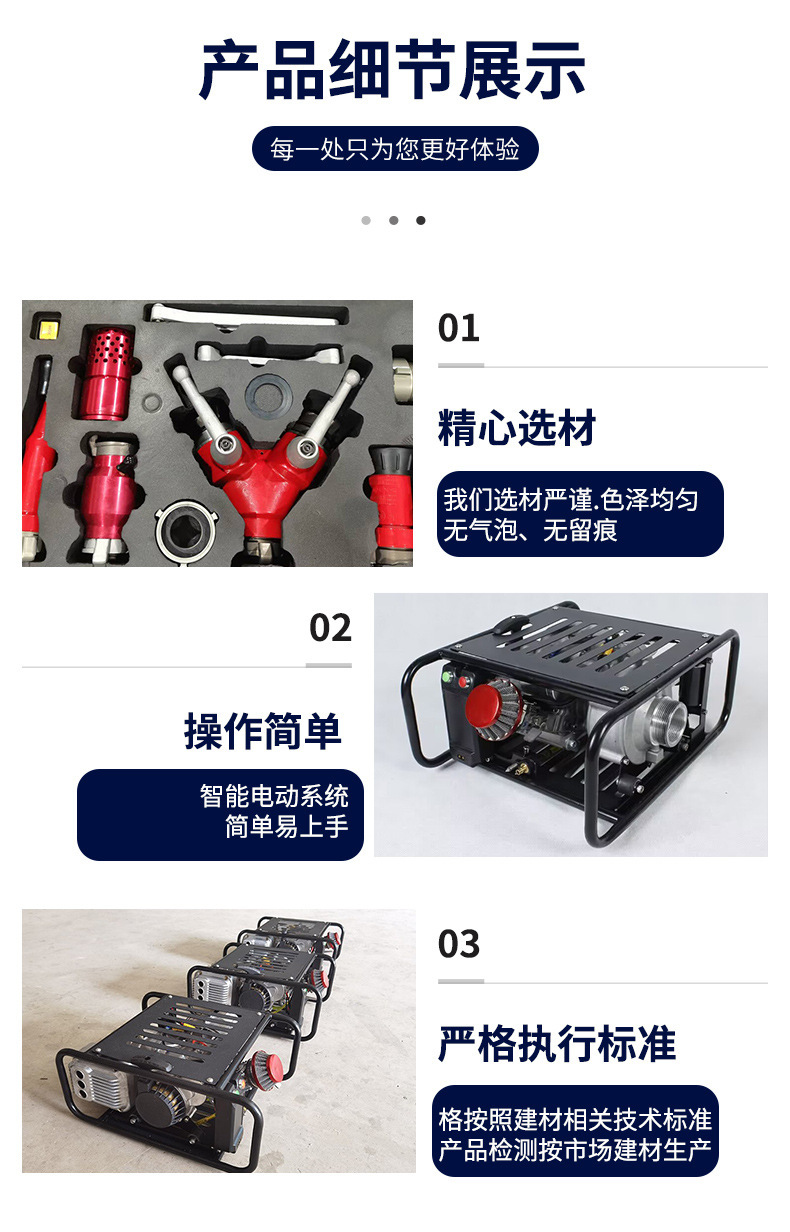 产品细节展示

每一处只为您更好体验

01

精心选材

我们选材严谨.色泽均匀
无气泡、无留痕

02

操作简单

智能电动系统
简单易上手

03

严格执行标准

格按照建材相关技术标准
产品检测按市场建材生产