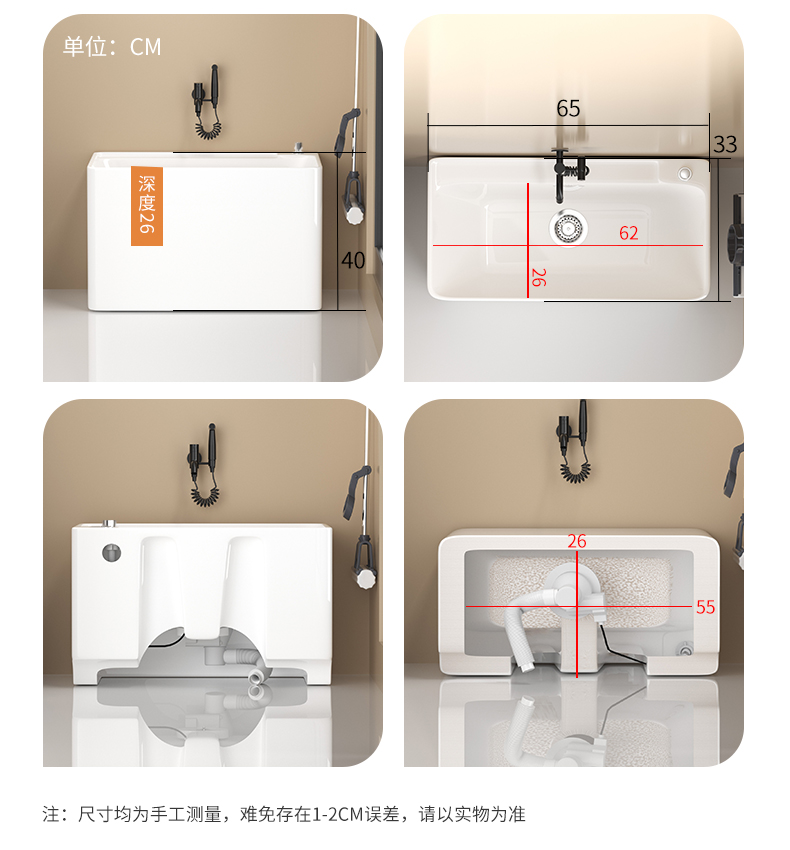 单位：CM

深度26

40

65

33

62

26

26

55

注：尺寸均为手工测量，难免存在1-2CM误差，请以实物为准