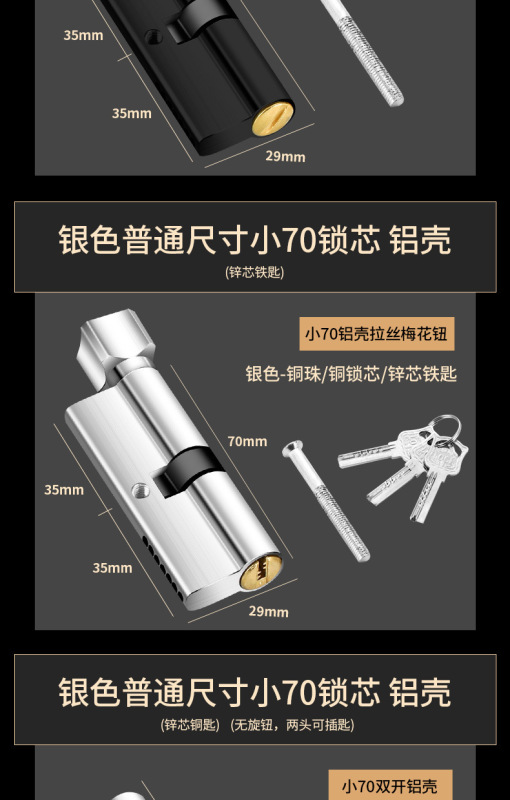 35mm

35mm

29mm

银色普通尺寸小70锁芯 铝壳
(锌芯铁匙)

小70铝壳拉丝梅花钮
银色-铜珠/铜锁芯/锌芯铁匙

70mm

35mm

35mm

29mm

银色普通尺寸小70锁芯 铝壳
(锌芯铜匙) (无旋钮，两头可插匙)

小70双开铝壳