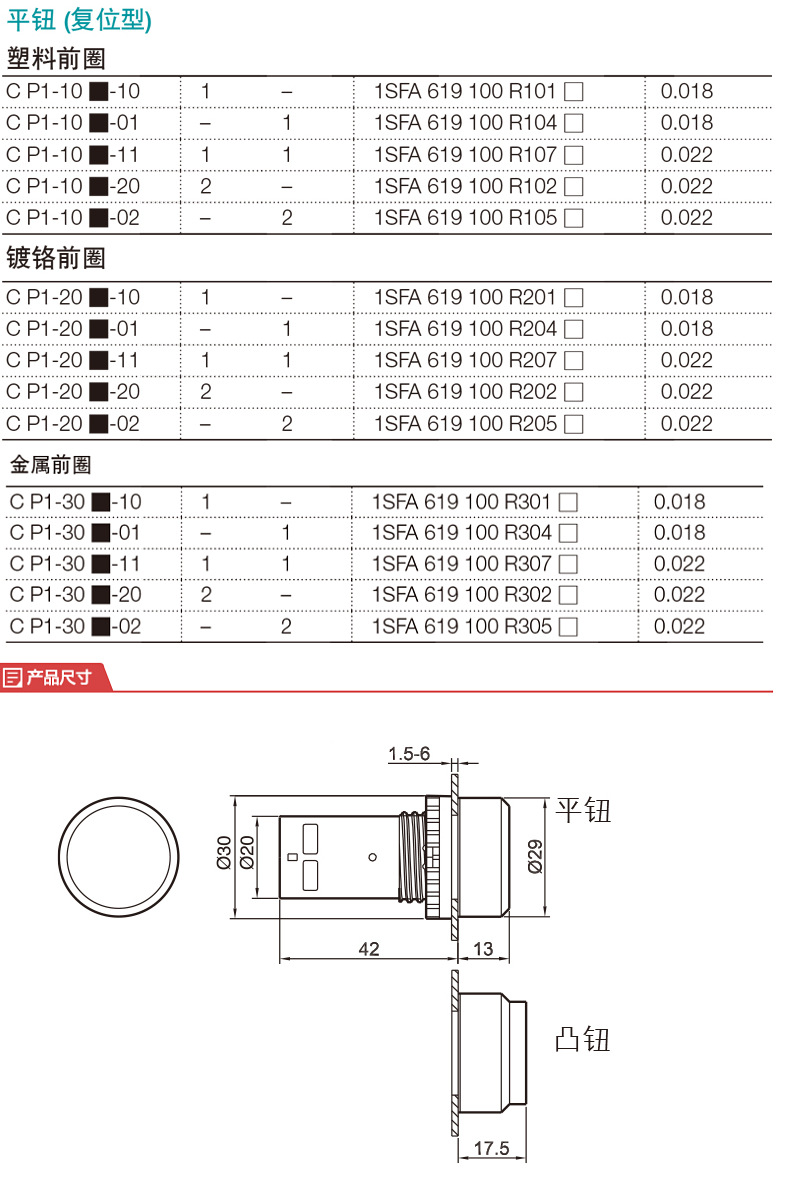 平钮 (复位型)

塑料前圈

| C P1-10 ■-10 | 1 | – | 1SFA 619 100 R101 □ | 0.018 |
|---|---|---|---|---|
| C P1-10 ■-01 | – | 1 | 1SFA 619 100 R104 □ | 0.018 |
| C P1-10 ■-11 | 1 | 1 | 1SFA 619 100 R107 □ | 0.022 |
| C P1-10 ■-20 | 2 | – | 1SFA 619 100 R102 □ | 0.022 |
| C P1-10 ■-02 | – | 2 | 1SFA 619 100 R105 □ | 0.022 |

镀铬前圈

| C P1-20 ■-10 | 1 | – | 1SFA 619 100 R201 □ | 0.018 |
|---|---|---|---|---|
| C P1-20 ■-01 | – | 1 | 1SFA 619 100 R204 □ | 0.018 |
| C P1-20 ■-11 | 1 | 1 | 1SFA 619 100 R207 □ | 0.022 |
| C P1-20 ■-20 | 2 | – | 1SFA 619 100 R202 □ | 0.022 |
| C P1-20 ■-02 | – | 2 | 1SFA 619 100 R205 □ | 0.022 |

金属前圈

| C P1-30 ■-10 | 1 | – | 1SFA 619 100 R301 □ | 0.018 |
|---|---|---|---|---|
| C P1-30 ■-01 | – | 1 | 1SFA 619 100 R304 □ | 0.018 |
| C P1-30 ■-11 | 1 | 1 | 1SFA 619 100 R307 □ | 0.022 |
| C P1-30 ■-20 | 2 | – | 1SFA 619 100 R302 □ | 0.022 |
| C P1-30 ■-02 | – | 2 | 1SFA 619 100 R305 □ | 0.022 |

产品尺寸

1.5-6
Ø30
Ø20
Ø29
平钮
42
13
凸钮
17.5