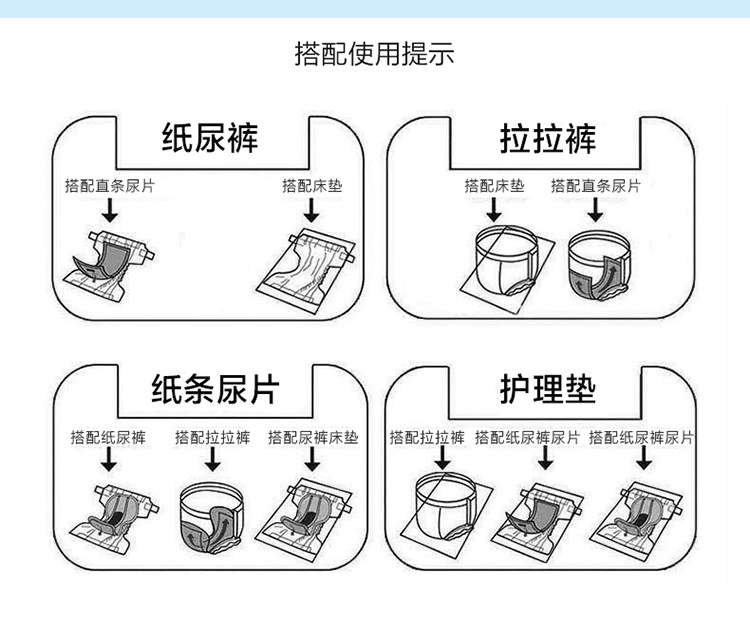 搭配使用提示

纸尿裤

搭配直条尿片

搭配床垫

拉拉裤

搭配床垫

搭配直条尿片

纸条尿片

搭配纸尿裤

搭配拉拉裤

搭配尿裤床垫

护理垫

搭配拉拉裤

搭配纸尿裤尿片

搭配纸尿裤尿片