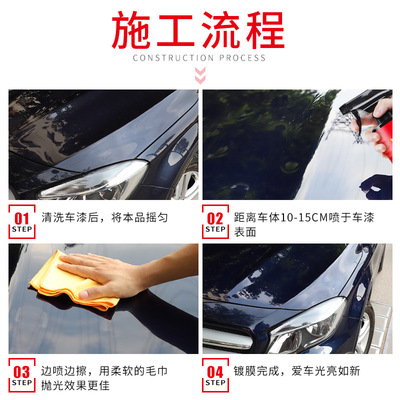 施工流程
CONSTRUCTION PROCESS

01
STEP
清洗车漆后，将本品摇匀

02
STEP
距离车体10-15CM喷于车漆表面

03
STEP
边喷边擦，用柔软的毛巾抛光效果更佳

04
STEP
镀膜完成，爱车光亮如新