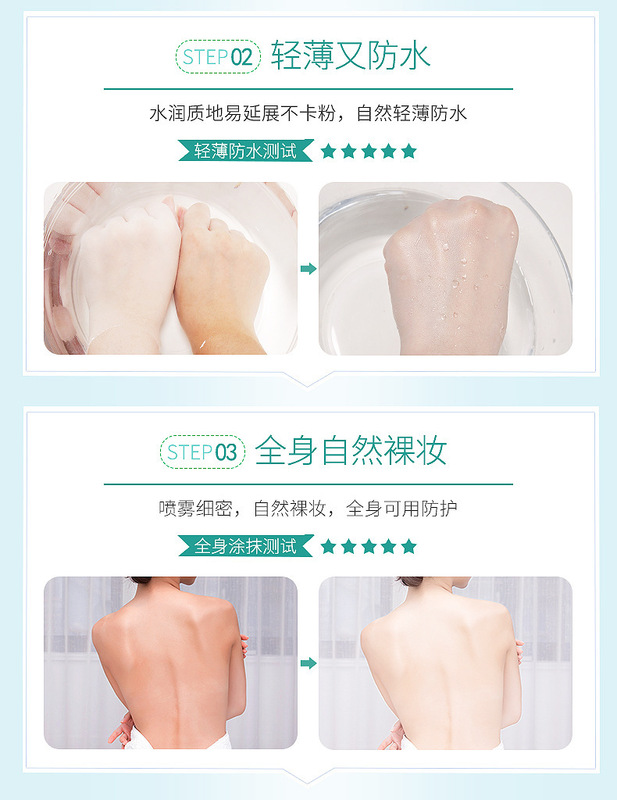 STEP 02 轻薄又防水

水润质地易延展不卡粉，自然轻薄防水

轻薄防水测试 ★★★★★

STEP 03 全身自然裸妆

喷雾细密，自然裸妆，全身可用防护

全身涂抹测试 ★★★★★