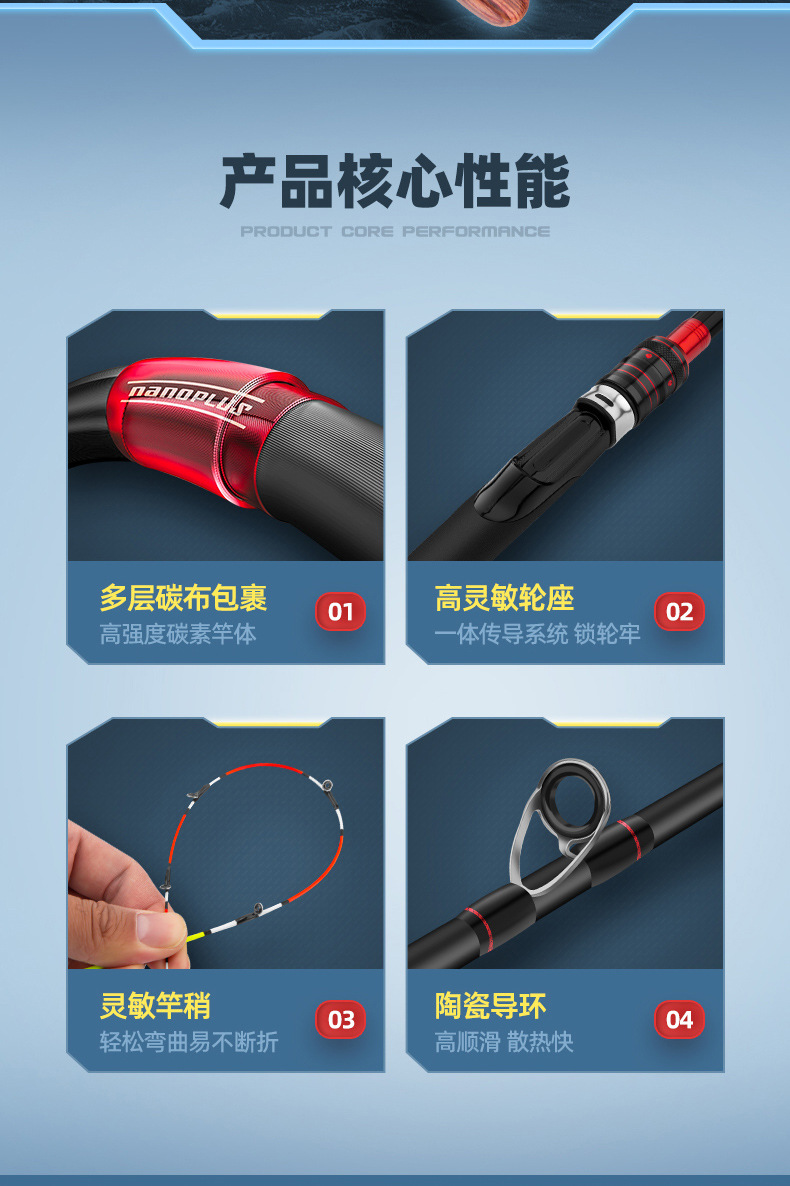 产品核心性能
PRODUCT CORE PERFORMANCE

nanoplus

多层碳布包裹
高强度碳素竿体
01

高灵敏轮座
一体传导系统 锁轮牢
02

灵敏竿稍
轻松弯曲易不断折
03

陶瓷导环
高顺滑 散热快
04