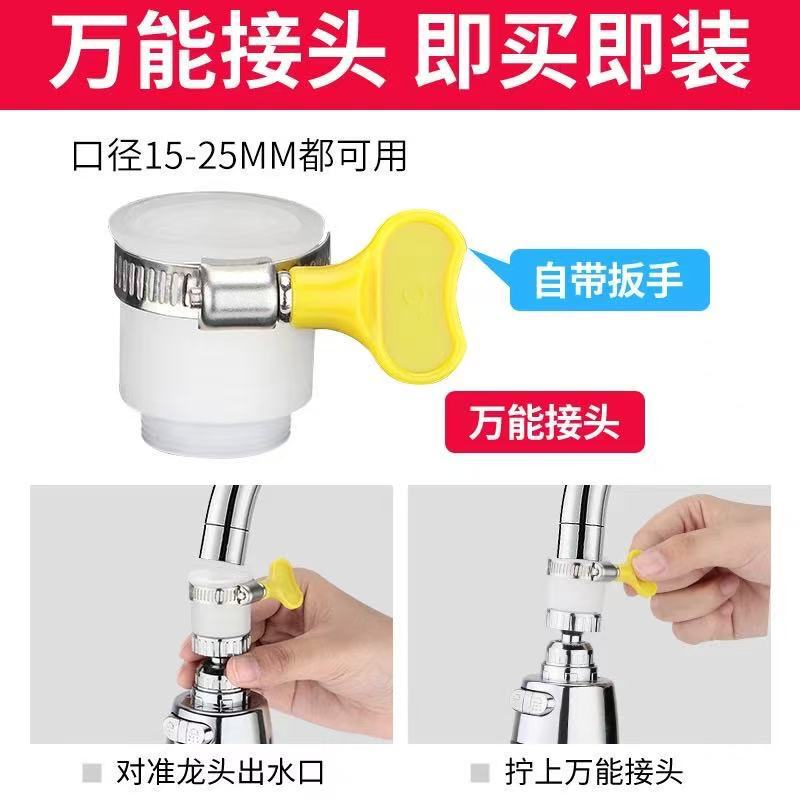 万能接头 即买即装

口径15-25MM都可用

自带扳手

万能接头

对准龙头出水口

拧上万能接头