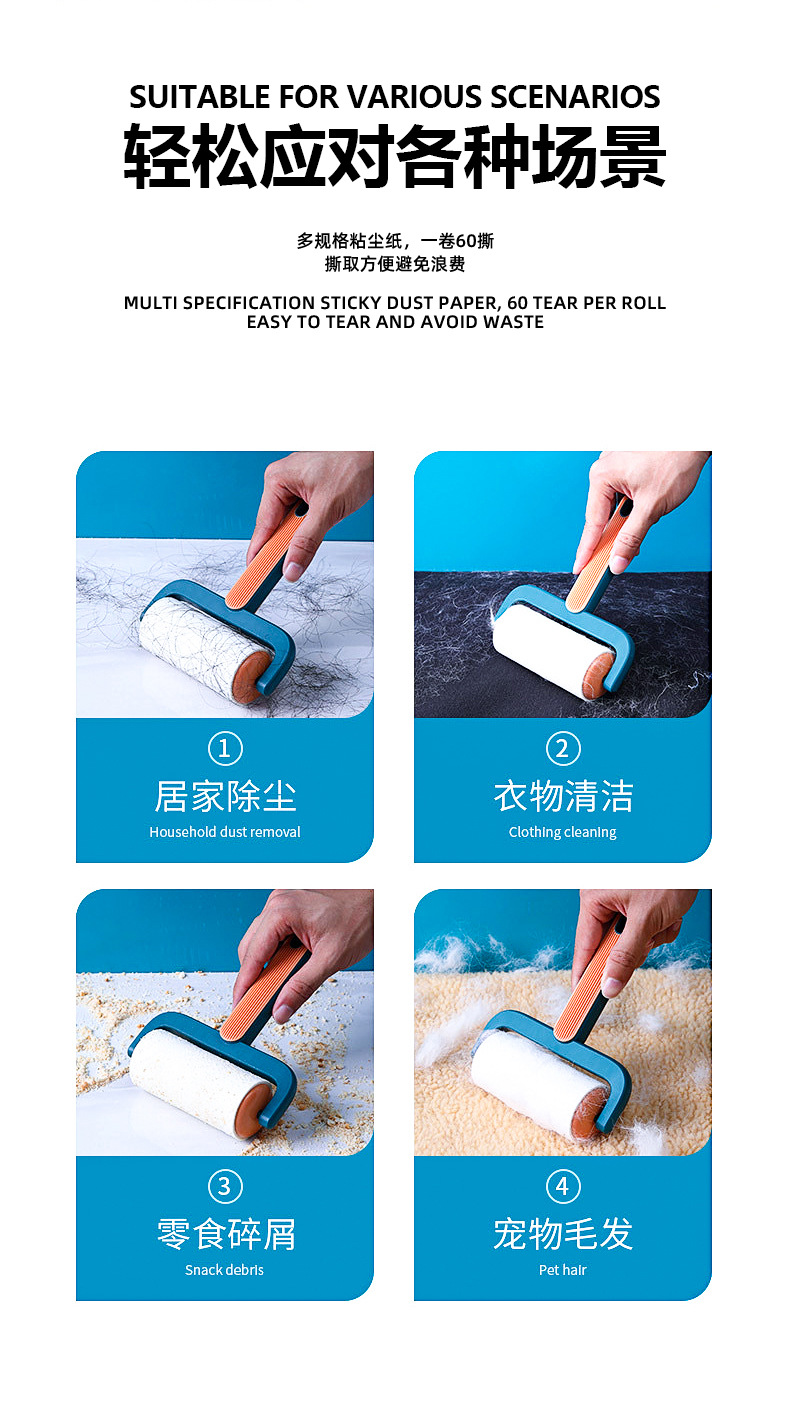 SUITABLE FOR VARIOUS SCENARIOS
轻松应对各种场景

多规格粘尘纸，一卷60撕
撕取方便避免浪费

MULTI SPECIFICATION STICKY DUST PAPER, 60 TEAR PER ROLL
EASY TO TEAR AND AVOID WASTE

①
居家除尘
Household dust removal

②
衣物清洁
Clothing cleaning

③
零食碎屑
Snack debris

④
宠物毛发
Pet hair