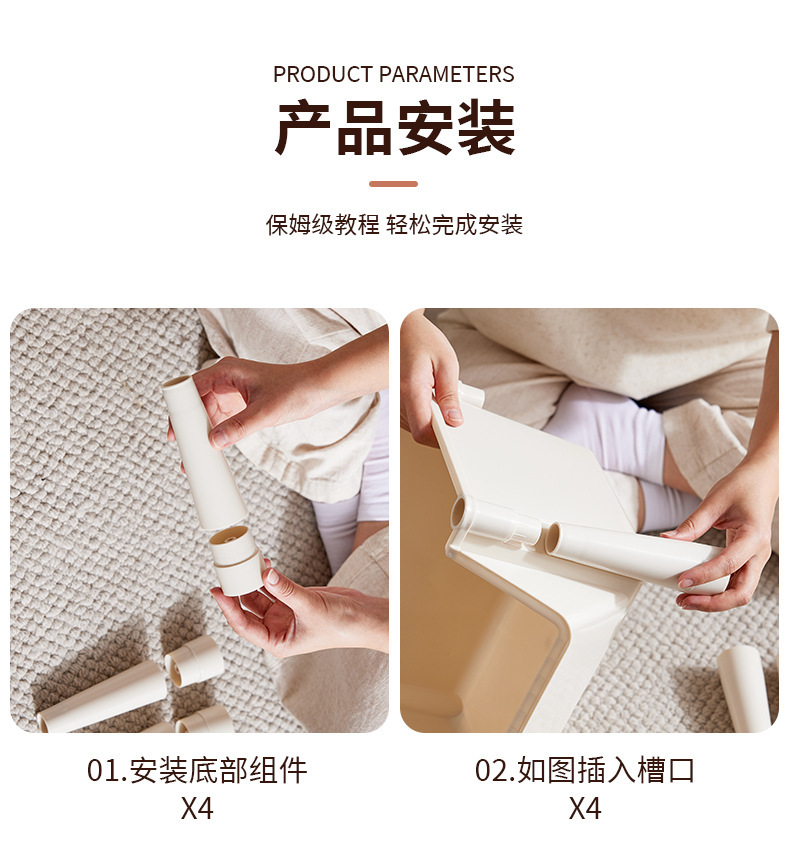 PRODUCT PARAMETERS

产品安装

保姆级教程 轻松完成安装

01.安装底部组件
X4

02.如图插入槽口
X4