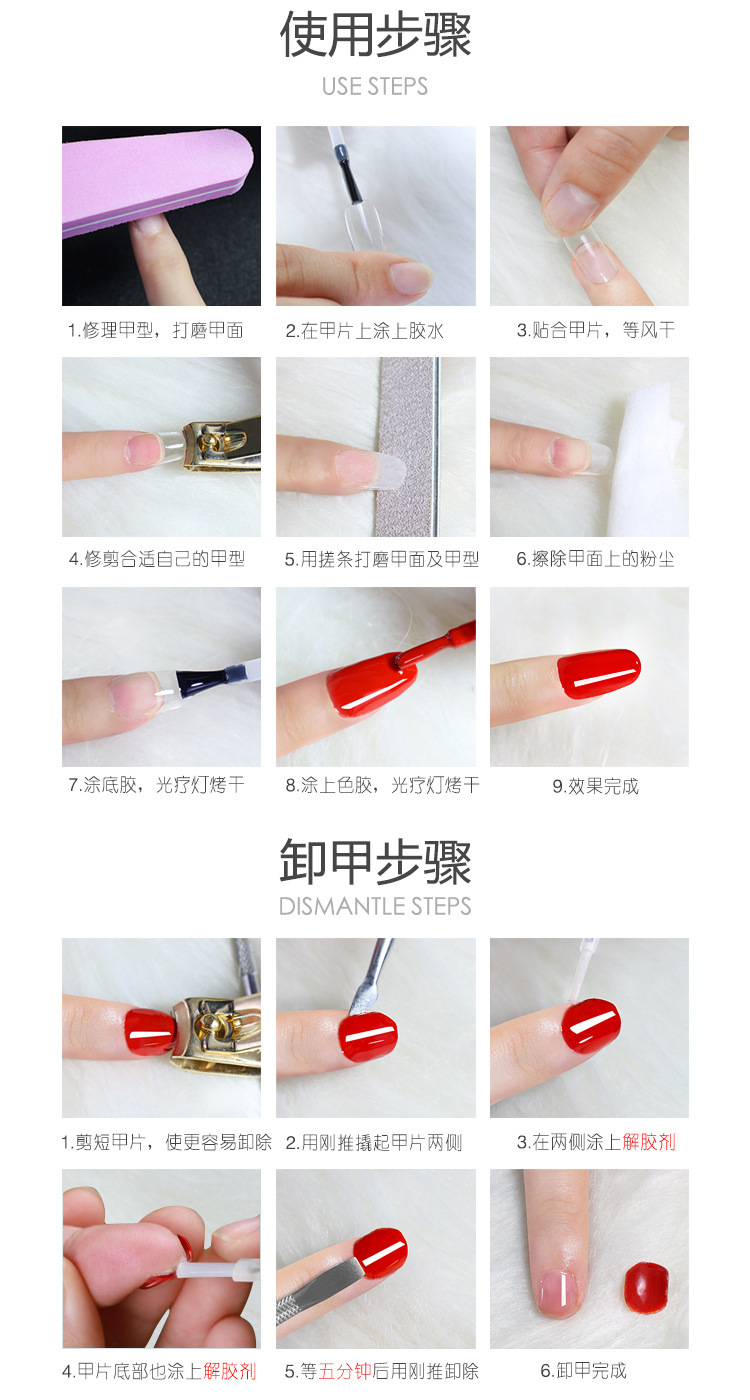 使用步骤
USE STEPS

1.修理甲型，打磨甲面

2.在甲片上涂上胶水

3.贴合甲片，等风干

4.修剪合适自己的甲型

5.用搓条打磨甲面及甲型

6.擦除甲面上的粉尘

7.涂底胶，光疗灯烤干

8.涂上色胶，光疗灯烤干

9.效果完成

卸甲步骤
DISMANTLE STEPS

1.剪短甲片，使更容易卸除

2.用刚推撬起甲片两侧

3.在两侧涂上解胶剂

4.甲片底部也涂上解胶剂

5.等五分钟后用刚推卸除

6.卸甲完成