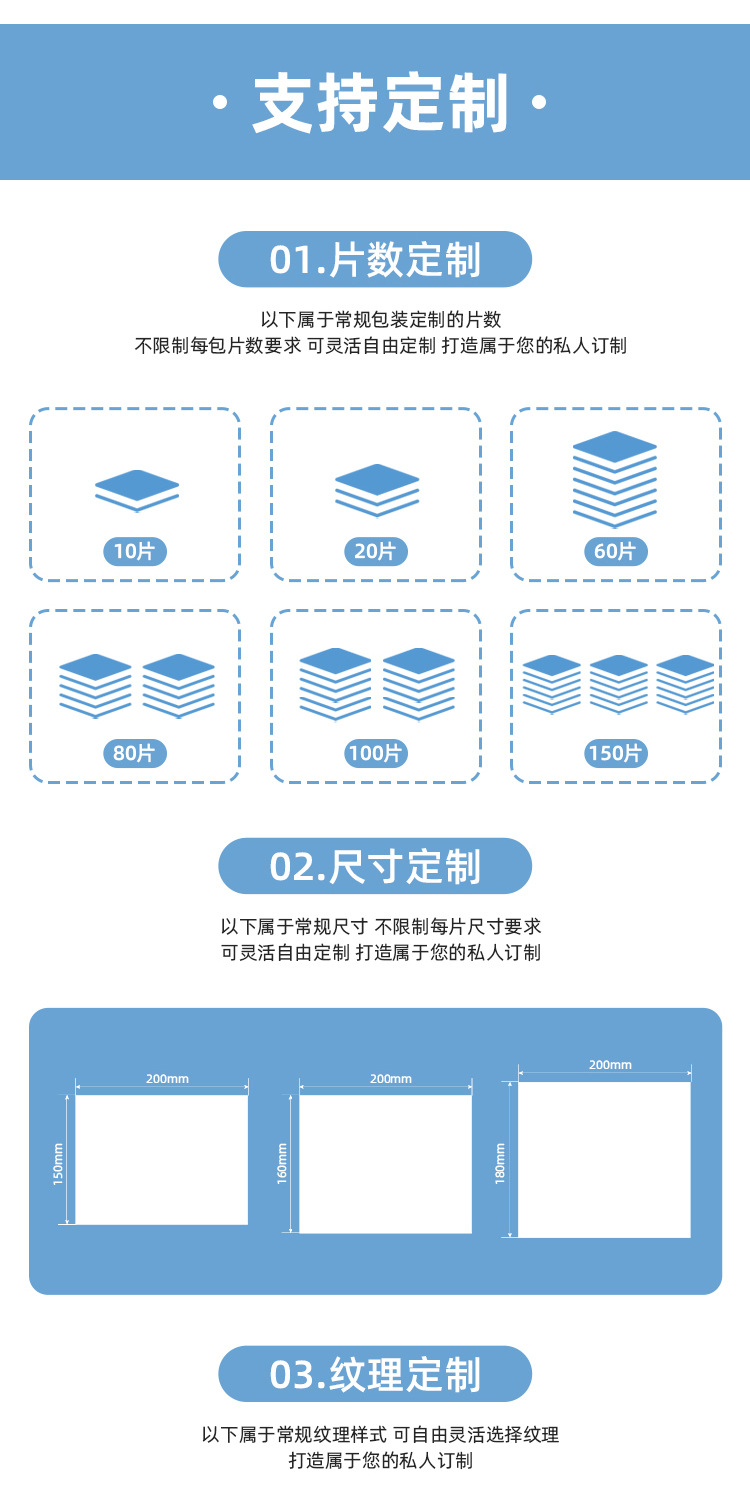 · 支持定制 ·

01.片数定制

以下属于常规包装定制的片数
不限制每包片数要求 可灵活自由定制 打造属于您的私人订制

10片

20片

60片

80片

100片

150片

02.尺寸定制

以下属于常规尺寸 不限制每片尺寸要求
可灵活自由定制 打造属于您的私人订制

200mm
150mm

200mm
160mm

200mm
180mm

03.纹理定制

以下属于常规纹理样式 可自由灵活选择纹理
打造属于您的私人订制