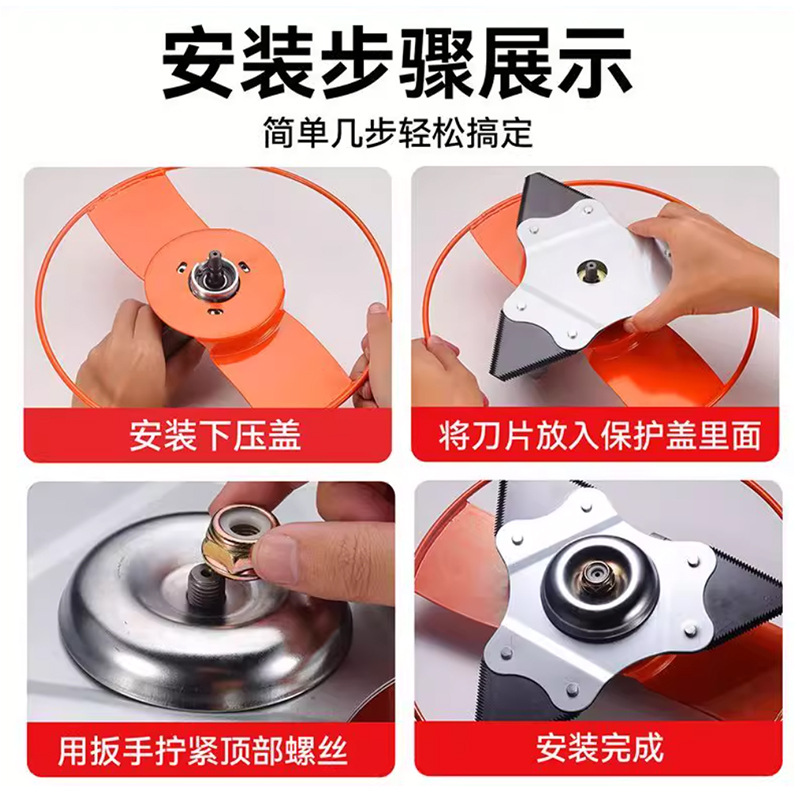 安装步骤展示

简单几步轻松搞定

安装下压盖

将刀片放入保护盖里面

用扳手拧紧顶部螺丝

安装完成