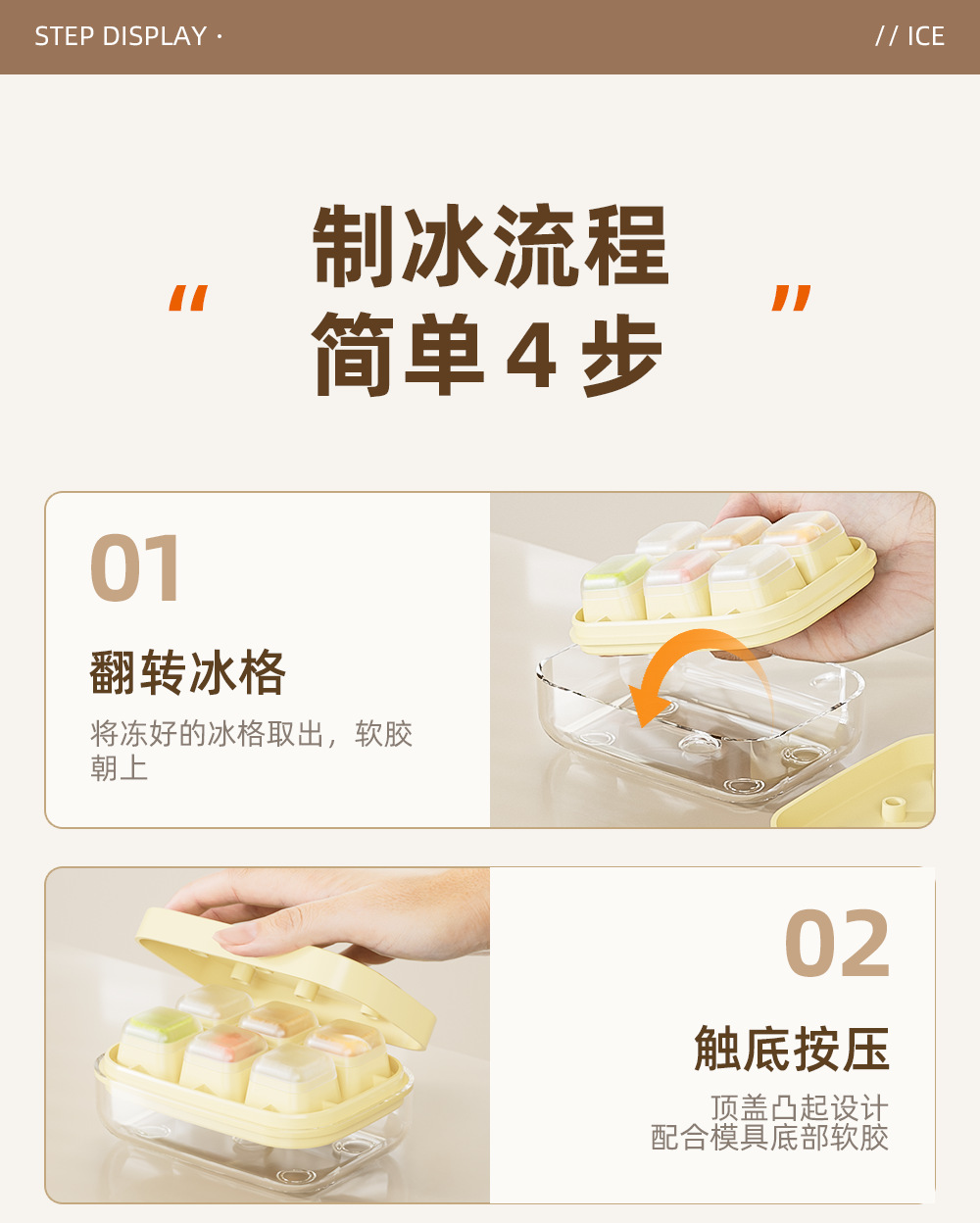 STEP DISPLAY ·

// ICE

“ 制冰流程
简单 4 步 ”

01

翻转冰格

将冻好的冰格取出，软胶朝上

02

触底按压

顶盖凸起设计
配合模具底部软胶