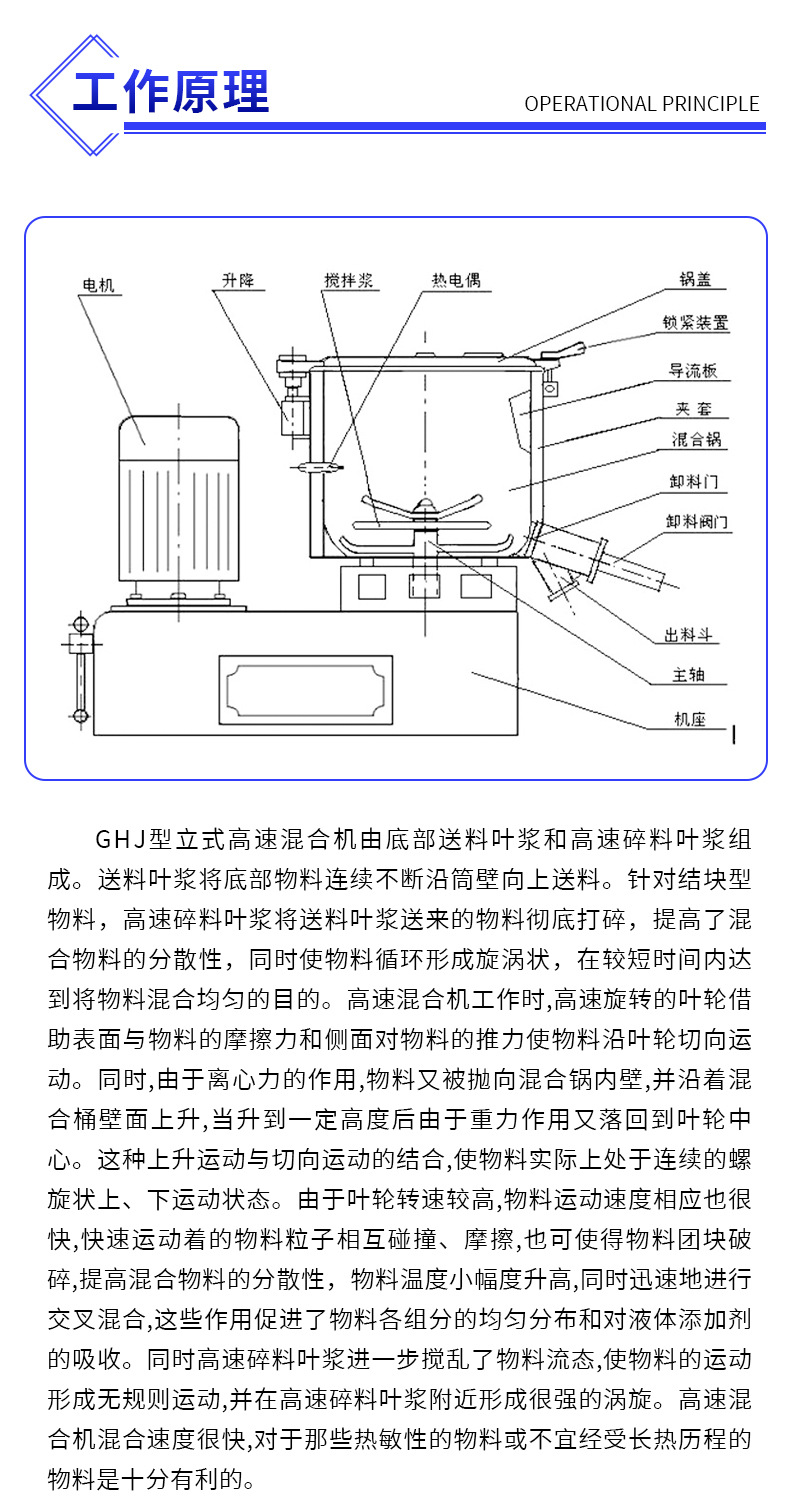 工作原理

OPERATIONAL PRINCIPLE

电机

升降

搅拌浆

热电偶

锅盖

锁紧装置

导流板

夹套

混合锅

卸料门

卸料阀门

出料斗

主轴

机座

GHJ型立式高速混合机由底部送料叶浆和高速碎料叶浆组成。送料叶浆将底部物料连续不断沿筒壁向上送料。针对结块型物料，高速碎料叶浆将送料叶浆送来的物料彻底打碎，提高了混合物料的分散性，同时使物料循环形成旋涡状，在较短时间内达到将物料混合均匀的目的。高速混合机工作时,高速旋转的叶轮借助表面与物料的摩擦力和侧面对物料的推力使物料沿叶轮切向运动。同时,由于离心力的作用,物料又被抛向混合锅内壁,并沿着混合桶壁面上升,当升到一定高度后由于重力作用又落回到叶轮中心。这种上升运动与切向运动的结合,使物料实际上处于连续的螺旋状上、下运动状态。由于叶轮转速较高,物料运动速度相应也很快,快速运动着的物料粒子相互碰撞、摩擦,也可使得物料团块破碎,提高混合物料的分散性，物料温度小幅度升高,同时迅速地进行交叉混合,这些作用促进了物料各组分的均匀分布和对液体添加剂的吸收。同时高速碎料叶浆进一步搅乱了物料流态,使物料的运动形成无规则运动,并在高速碎料叶浆附近形成很强的涡旋。高速混合机混合速度很快,对于那些热敏性的物料或不宜经受长热历程的物料是十分有利的。