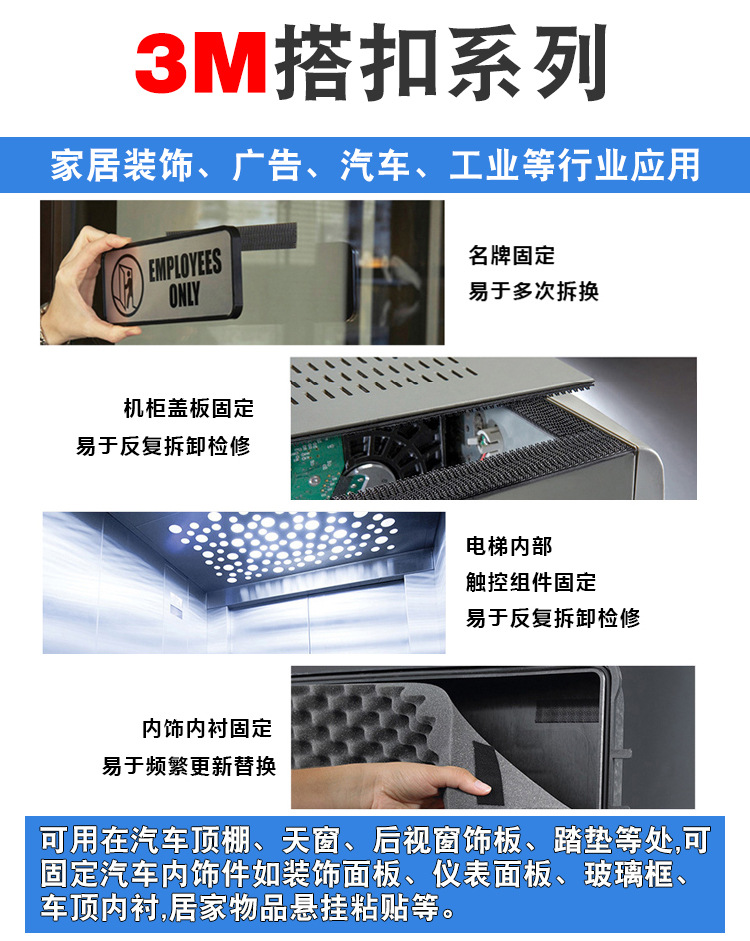 3M搭扣系列

家居装饰、广告、汽车、工业等行业应用

EMPLOYEES ONLY

名牌固定
易于多次拆换

机柜盖板固定
易于反复拆卸检修

电梯内部
触控组件固定
易于反复拆卸检修

内饰内衬固定
易于频繁更新替换

可用在汽车顶棚、天窗、后视窗饰板、踏垫等处,可固定汽车内饰件如装饰面板、仪表面板、玻璃框、车顶内衬,居家物品悬挂粘贴等。