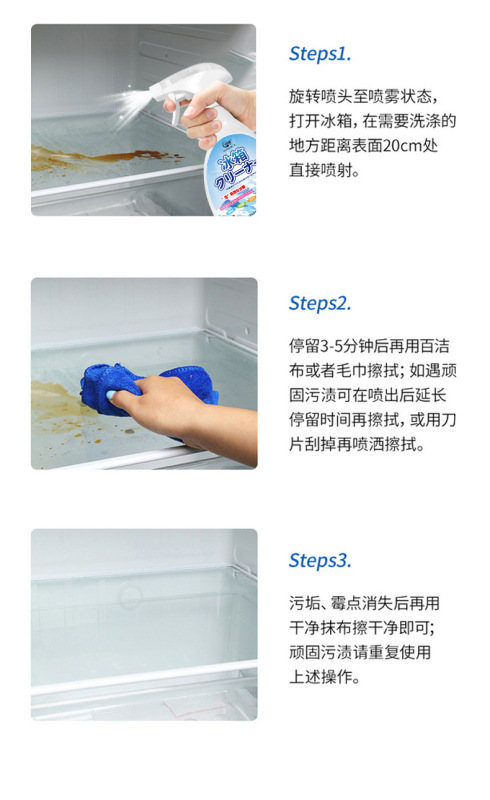 冰箱
クリーナー

Steps1.

旋转喷头至喷雾状态，打开冰箱，在需要洗涤的地方距离表面20cm处直接喷射。

Steps2.

停留3-5分钟后再用百洁布或者毛巾擦拭；如遇顽固污渍可在喷出后延长停留时间再擦拭，或用刀片刮掉再喷洒擦拭。

Steps3.

污垢、霉点消失后再用干净抹布擦干净即可；顽固污渍请重复使用上述操作。