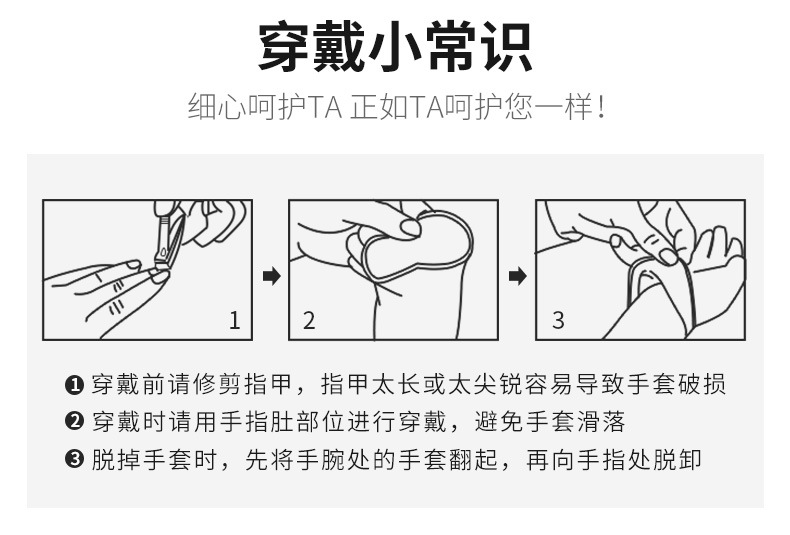 穿戴小常识

细心呵护TA 正如TA呵护您一样！

1

2

3

❶ 穿戴前请修剪指甲，指甲太长或太尖锐容易导致手套破损

❷ 穿戴时请用手指肚部位进行穿戴，避免手套滑落

❸ 脱掉手套时，先将手腕处的手套翻起，再向手指处脱卸