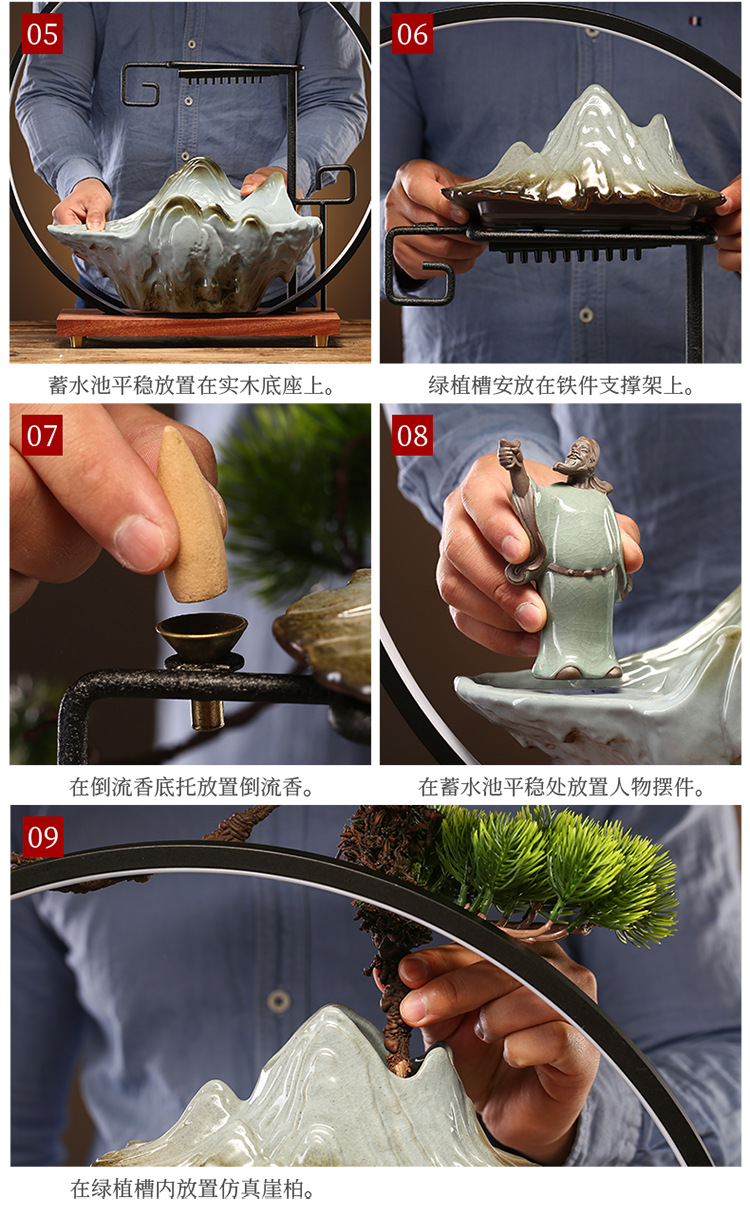 05

蓄水池平稳放置在实木底座上。

06

绿植槽安放在铁件支撑架上。

07

在倒流香底托放置倒流香。

08

在蓄水池平稳处放置人物摆件。

09

在绿植槽内放置仿真崖柏。