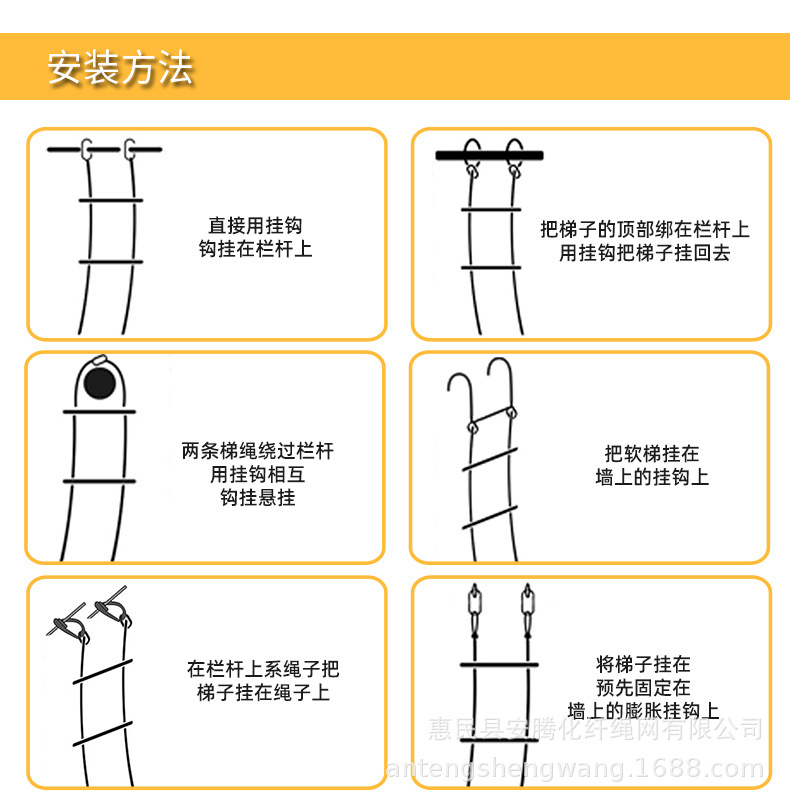 安装方法

直接用挂钩
钩挂在栏杆上

把梯子的顶部绑在栏杆上
用挂钩把梯子挂回去

两条梯绳绕过栏杆
用挂钩相互
钩挂悬挂

把软梯挂在
墙上的挂钩上

在栏杆上系绳子把
梯子挂在绳子上

将梯子挂在
预先固定在
墙上的膨胀挂钩上

惠民县安腾化纤绳网有限公司
antengshengwang.1688.com