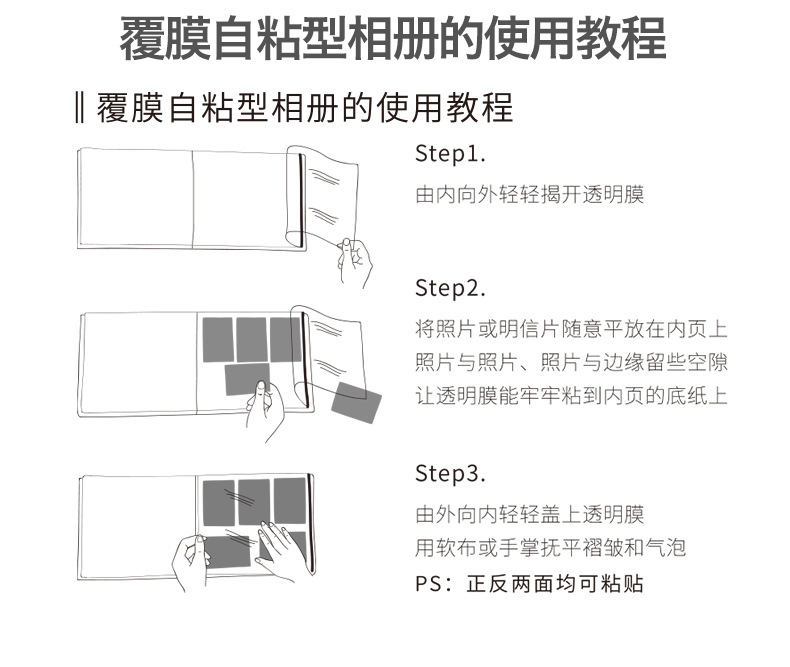 覆膜自粘型相册的使用教程

‖ 覆膜自粘型相册的使用教程

Step1.
由内向外轻轻揭开透明膜

Step2.
将照片或明信片随意平放在内页上
照片与照片、照片与边缘留些空隙
让透明膜能牢牢粘到内页的底纸上

Step3.
由外向内轻轻盖上透明膜
用软布或手掌抚平褶皱和气泡
PS：正反两面均可粘贴