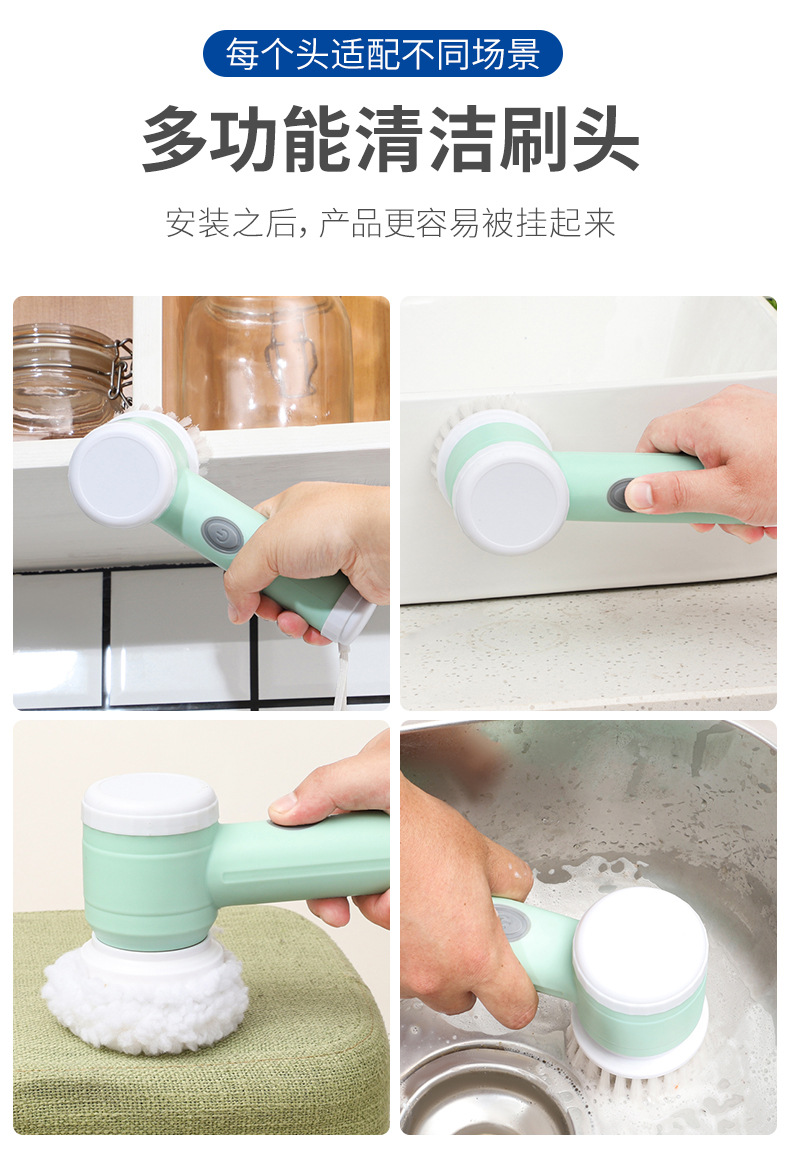 每个头适配不同场景

多功能清洁刷头

安装之后，产品更容易被挂起来