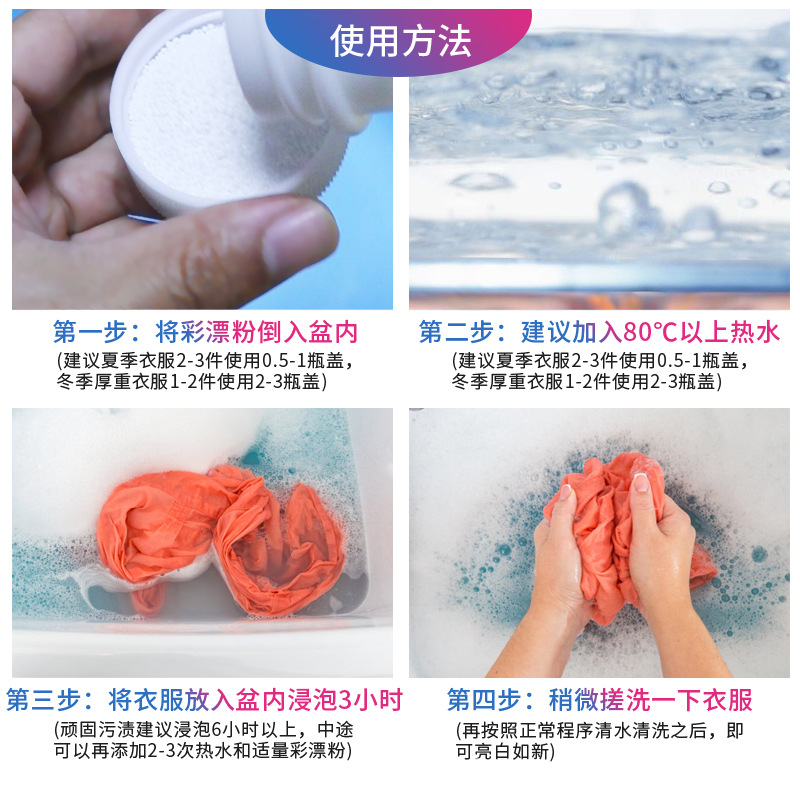 使用方法

第一步：将彩漂粉倒入盆内
(建议夏季衣服2-3件使用0.5-1瓶盖，冬季厚重衣服1-2件使用2-3瓶盖)

第二步：建议加入80°C以上热水
(建议夏季衣服2-3件使用0.5-1瓶盖，冬季厚重衣服1-2件使用2-3瓶盖)

第三步：将衣服放入盆内浸泡3小时
(顽固污渍建议浸泡6小时以上，中途可以再添加2-3次热水和适量彩漂粉)

第四步：稍微搓洗一下衣服
(再按照正常程序清水清洗之后，即可亮白如新)