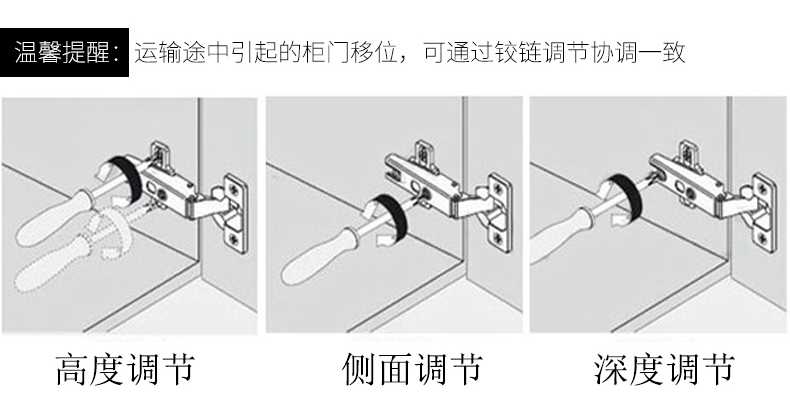 温馨提醒：运输途中引起的柜门移位，可通过铰链调节协调一致

高度调节

侧面调节

深度调节