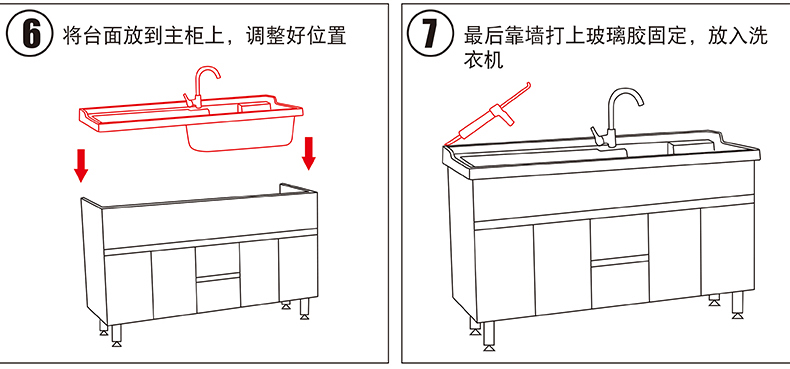 6 将台面放到主柜上，调整好位置

7 最后靠墙打上玻璃胶固定，放入洗衣机