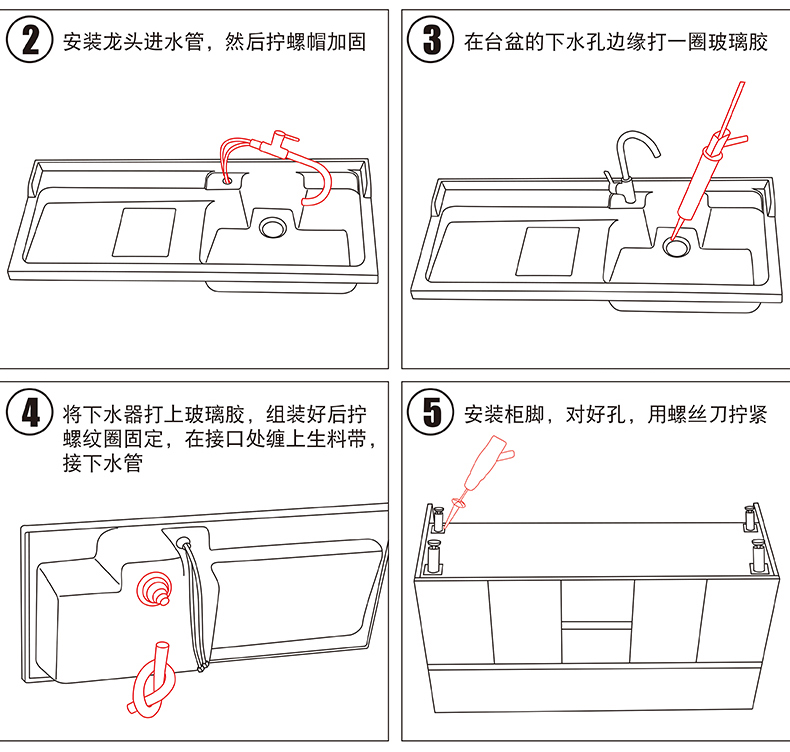 2 安装龙头进水管，然后拧螺帽加固

3 在台盆的下水孔边缘打一圈玻璃胶

4 将下水器打上玻璃胶，组装好后拧螺纹圈固定，在接口处缠上生料带，接下水管

5 安装柜脚，对好孔，用螺丝刀拧紧