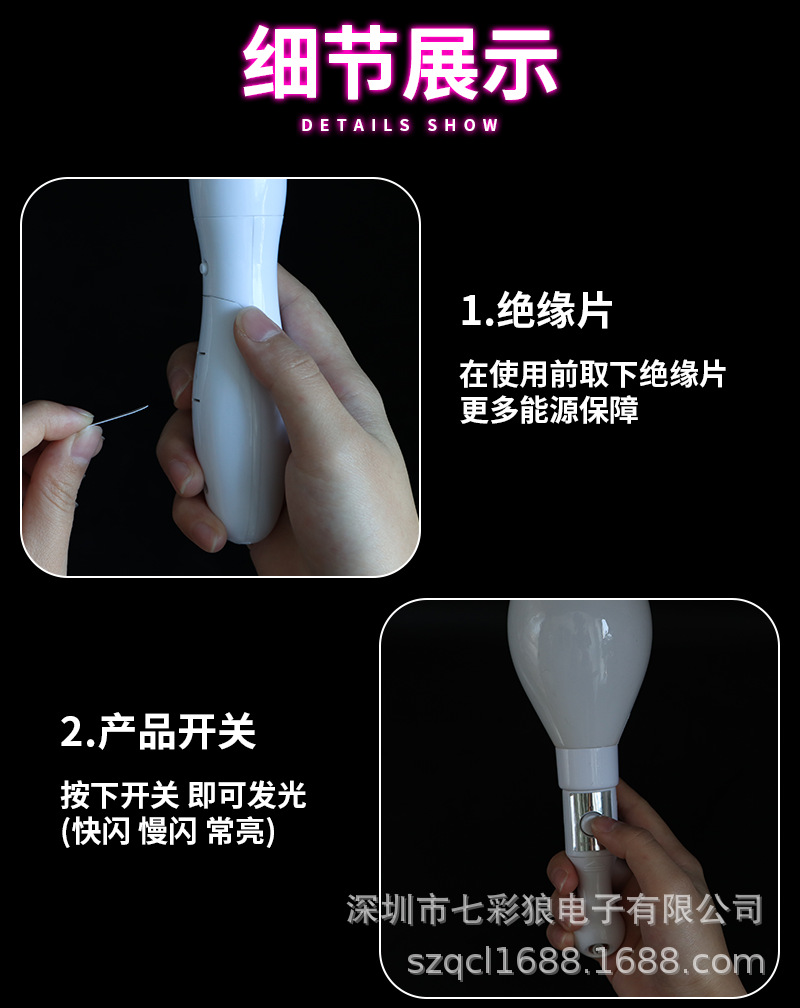 细节展示
DETAILS SHOW

1.绝缘片
在使用前取下绝缘片
更多能源保障

2.产品开关
按下开关 即可发光
(快闪 慢闪 常亮)

深圳市七彩狼电子有限公司
szqcl1688.1688.com