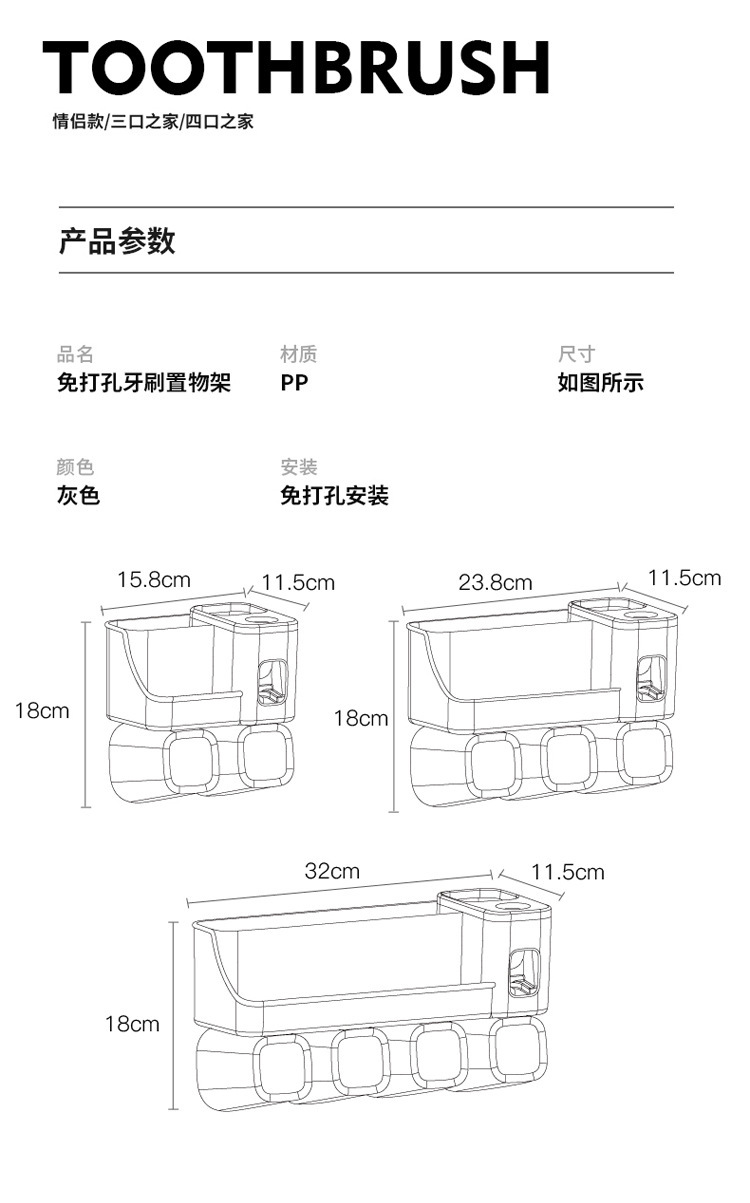 TOOTHBRUSH
情侣款/三口之家/四口之家

产品参数

品名
免打孔牙刷置物架

材质
PP

尺寸
如图所示

颜色
灰色

安装
免打孔安装

15.8cm
11.5cm
18cm

23.8cm
11.5cm
18cm

32cm
11.5cm
18cm