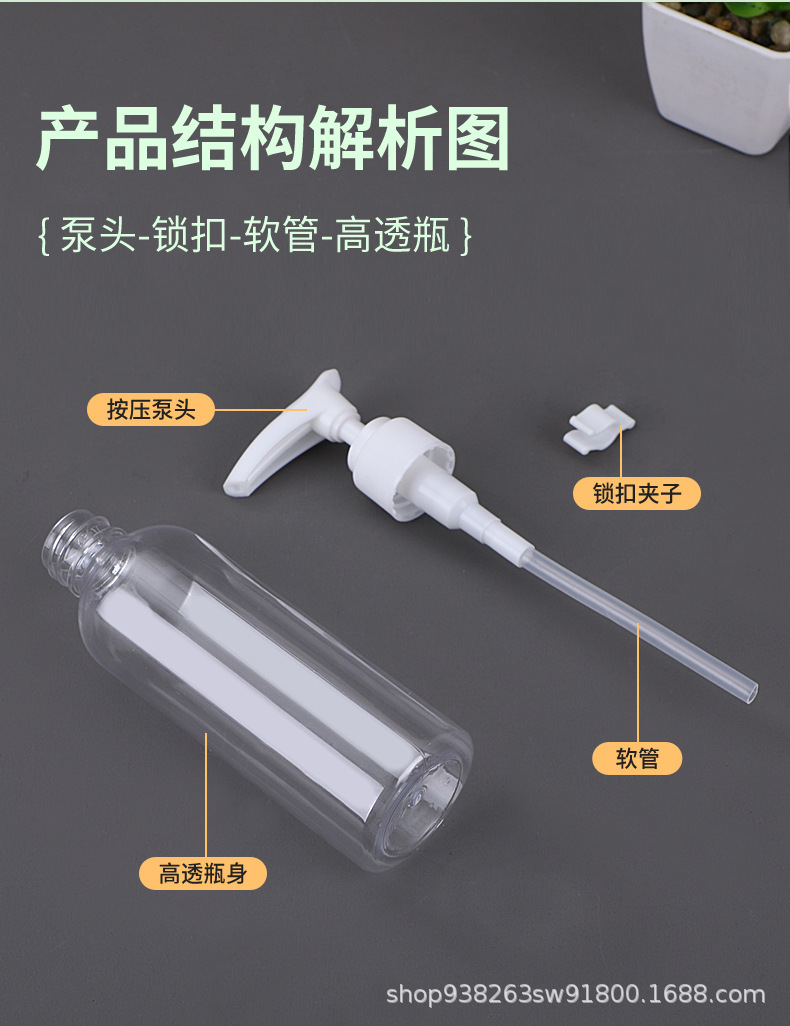 产品结构解析图

{ 泵头-锁扣-软管-高透瓶 }

按压泵头

锁扣夹子

软管

高透瓶身

shop938263sw91800.1688.com