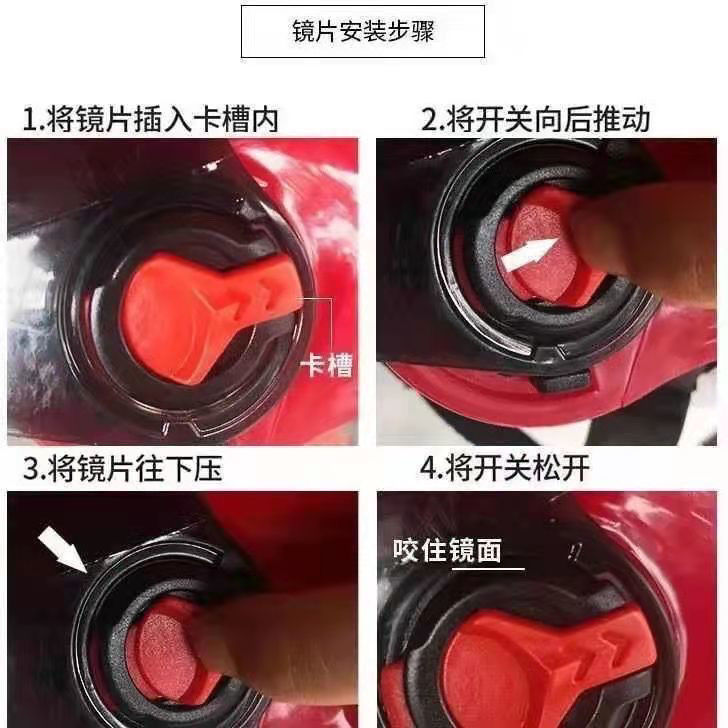 镜片安装步骤

1.将镜片插入卡槽内

卡槽

2.将开关向后推动

3.将镜片往下压

4.将开关松开

咬住镜面