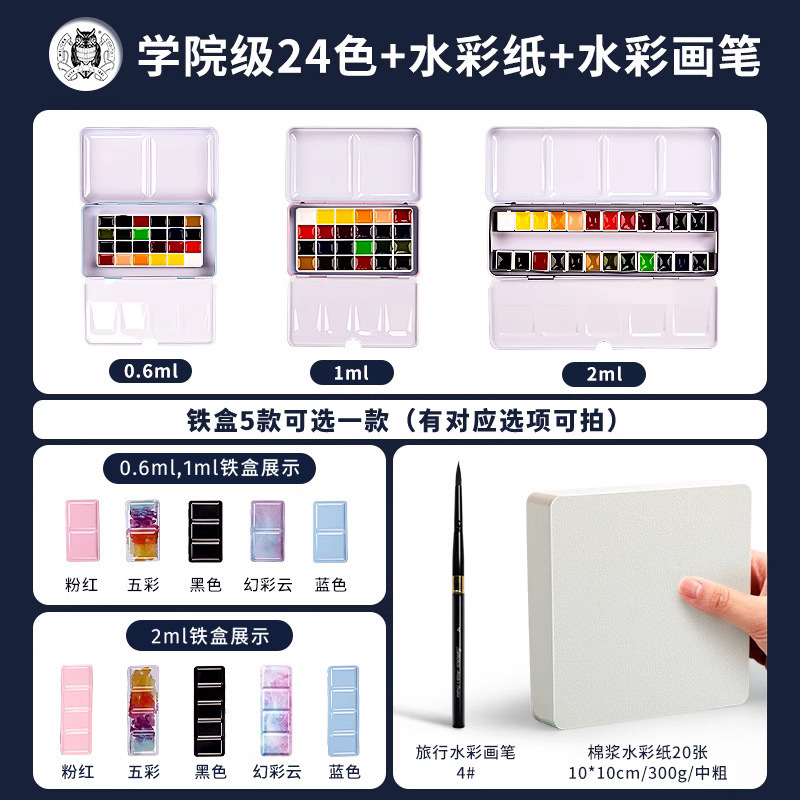 学院级24色+水彩纸+水彩画笔

0.6ml

1ml

2ml

铁盒5款可选一款（有对应选项可拍）

0.6ml,1ml铁盒展示

粉红 五彩 黑色 幻彩云 蓝色

2ml铁盒展示

粉红 五彩 黑色 幻彩云 蓝色

旅行水彩画笔
4#

棉浆水彩纸20张
10*10cm/300g/中粗