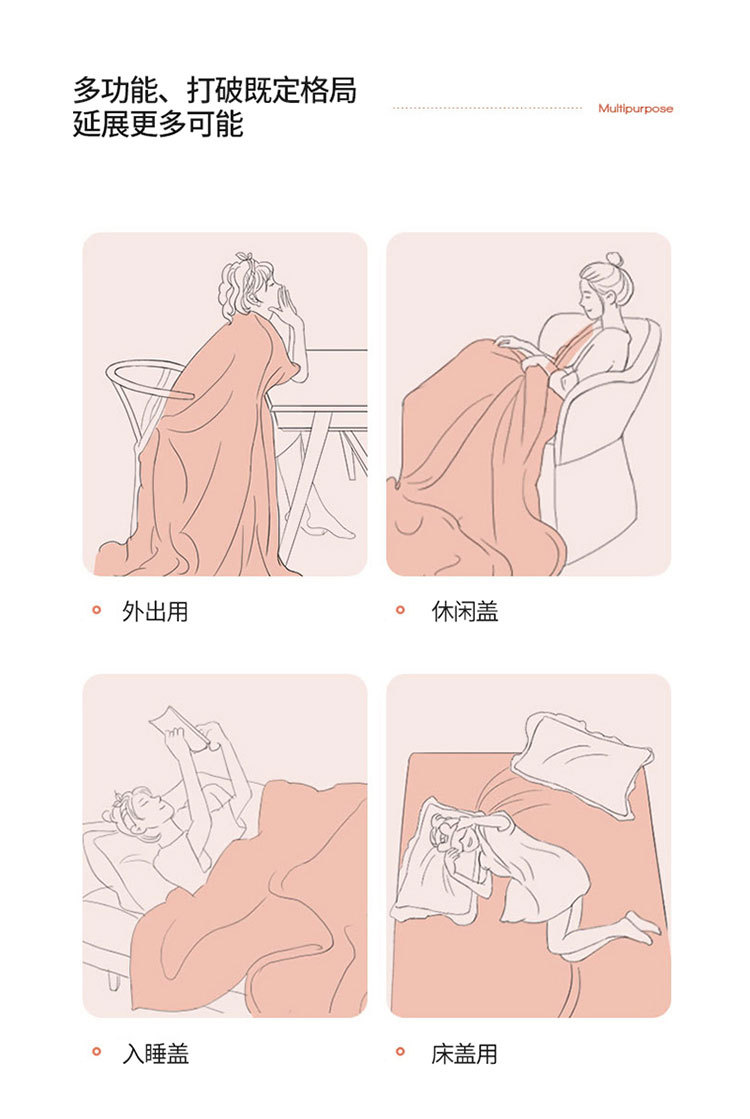 多功能、打破既定格局
延展更多可能

Multipurpose

外出用

休闲盖

入睡盖

床盖用