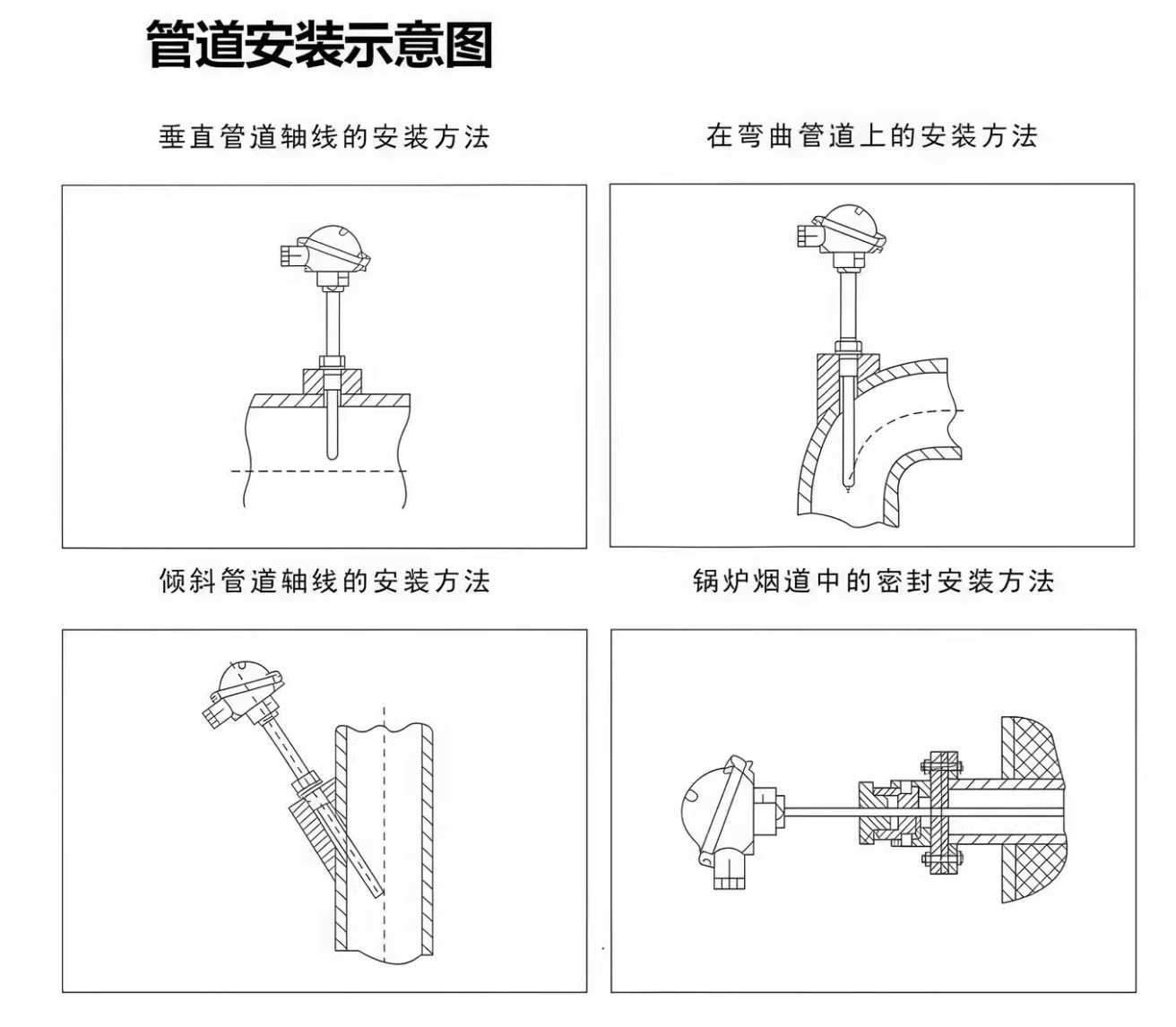 管道安装示意图

垂直管道轴线的安装方法

在弯曲管道上的安装方法

倾斜管道轴线的安装方法

锅炉烟道中的密封安装方法