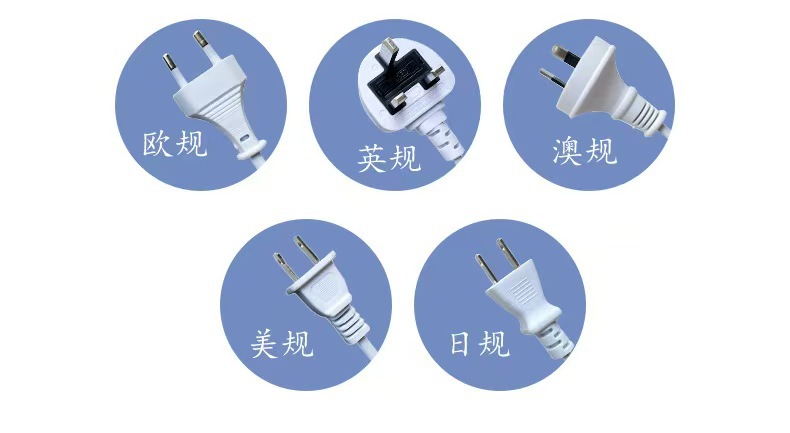 欧规

英规

澳规

美规

日规