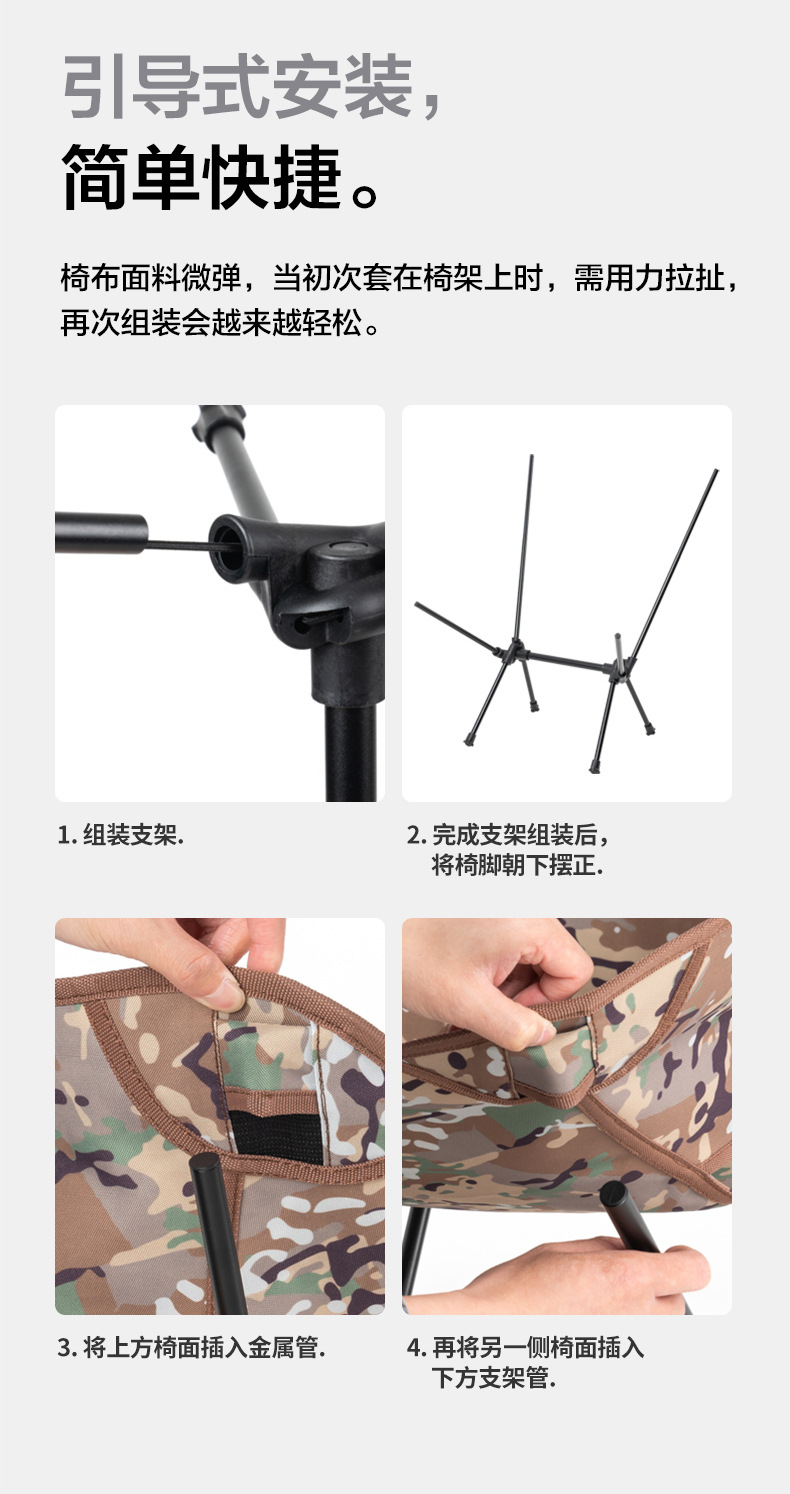 引导式安装，
简单快捷。

椅布面料微弹，当初次套在椅架上时，需用力拉扯，再次组装会越来越轻松。

1. 组装支架.

2. 完成支架组装后，将椅脚朝下摆正.

3. 将上方椅面插入金属管.

4. 再将另一侧椅面插入下方支架管.