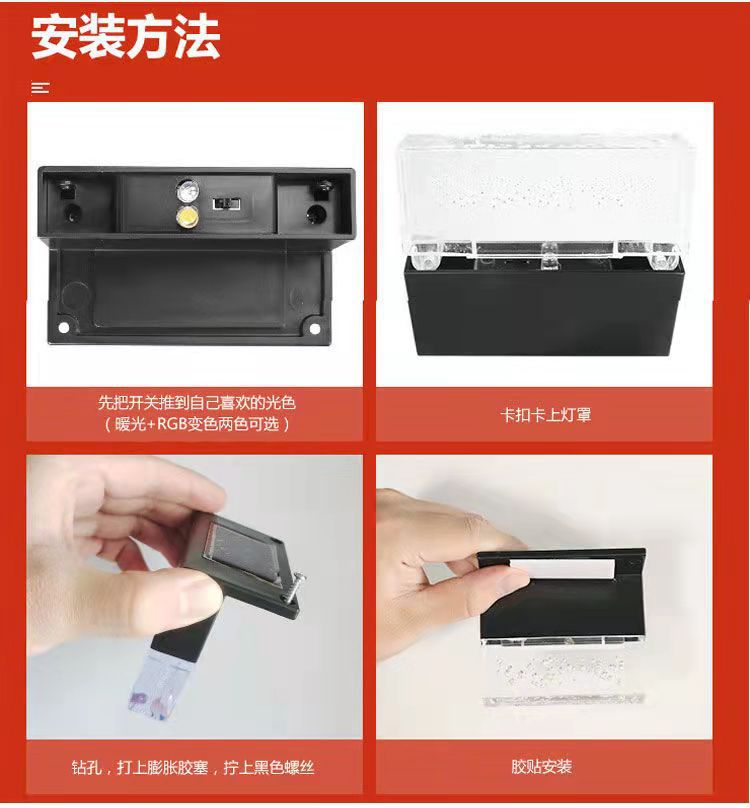 安装方法

先把开关推到自己喜欢的光色
（暖光+RGB变色两色可选）

卡扣卡上灯罩

钻孔，打上膨胀胶塞，拧上黑色螺丝

胶贴安装